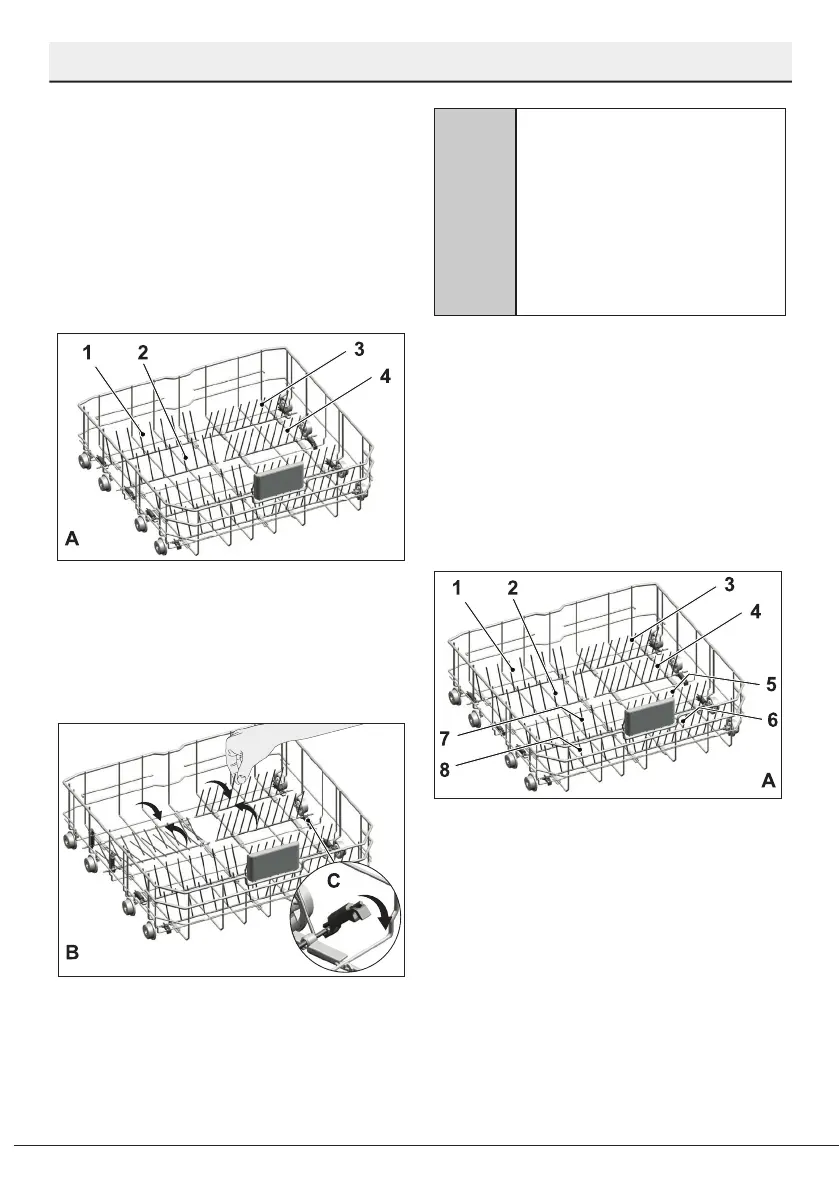 1
2
3
4
A

B
C

1
2
3
4
5
6
7
8
A