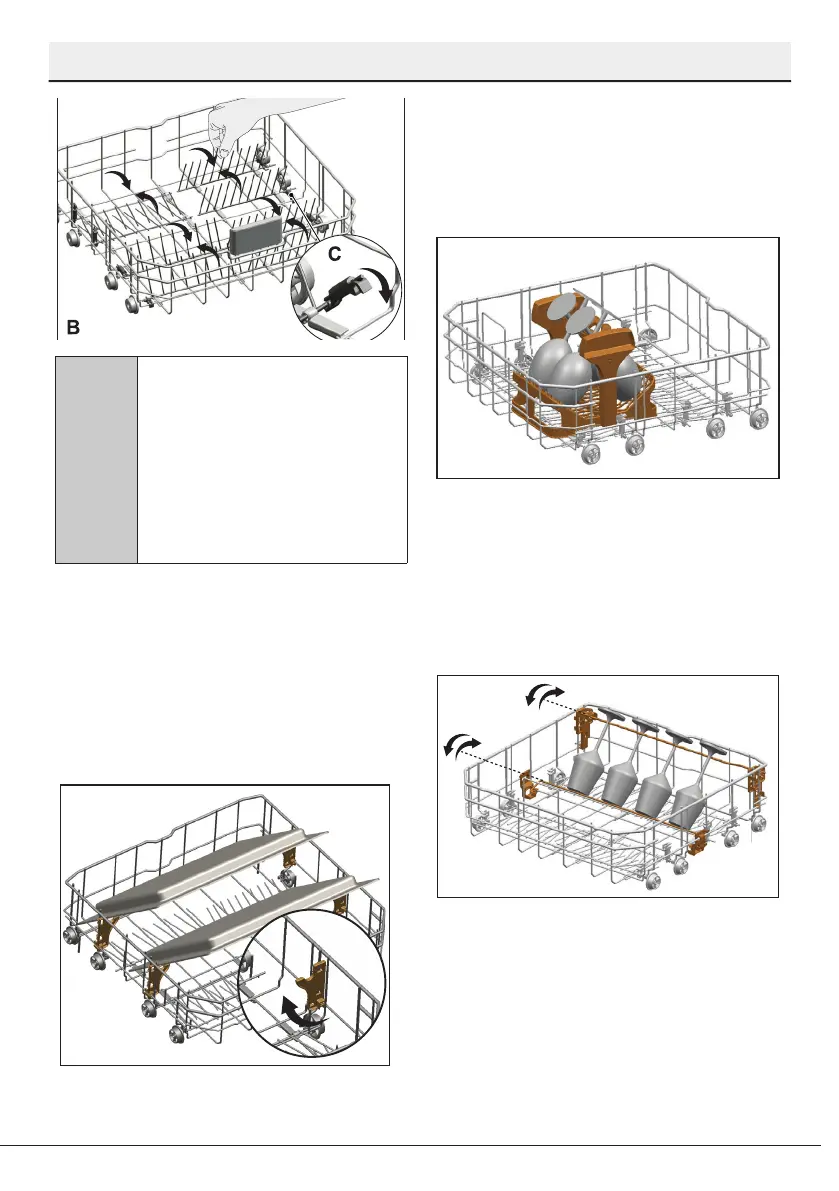 C

B