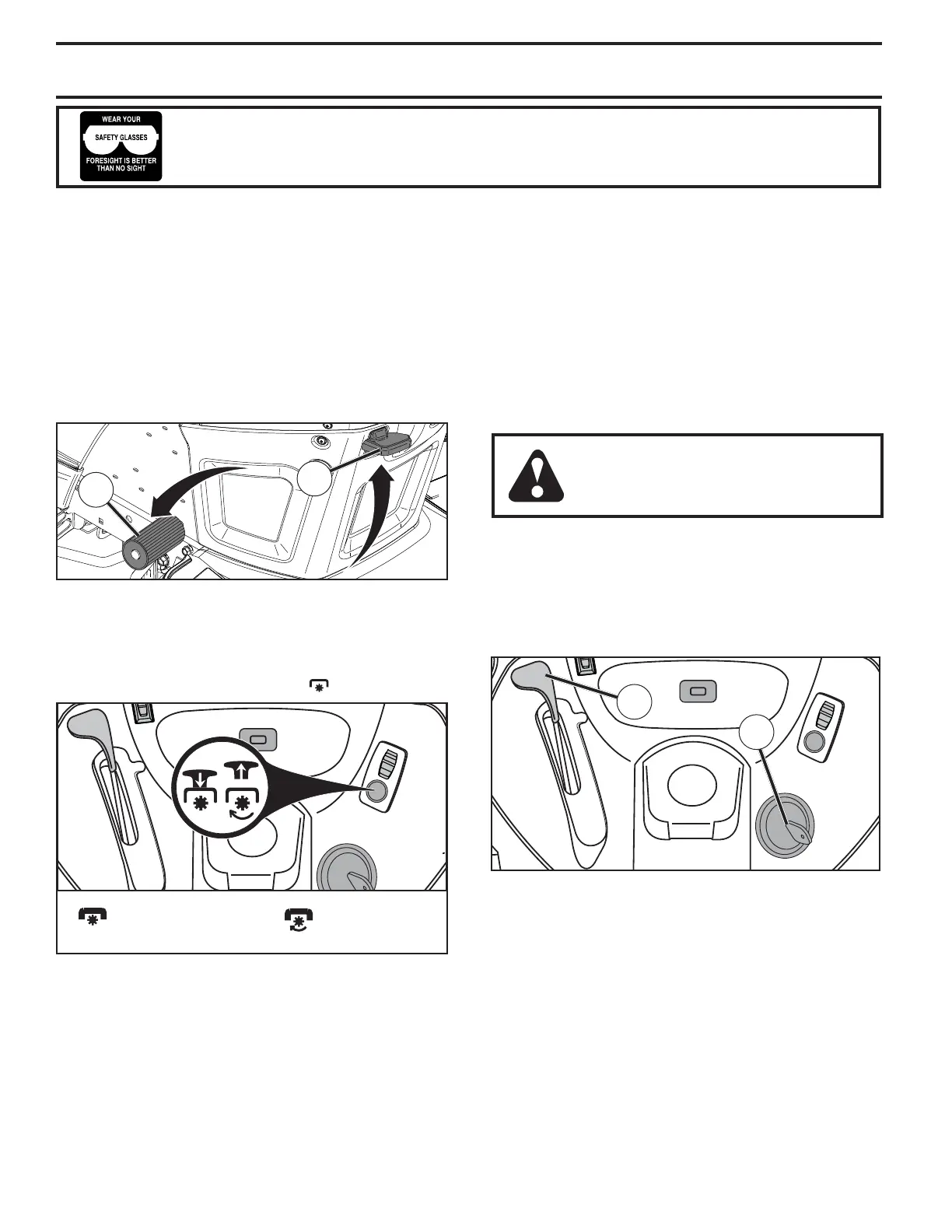 WEAR YOUR

SAFETY GLASSES

FORESIGHT IS BETTER THAN NO SIGHT