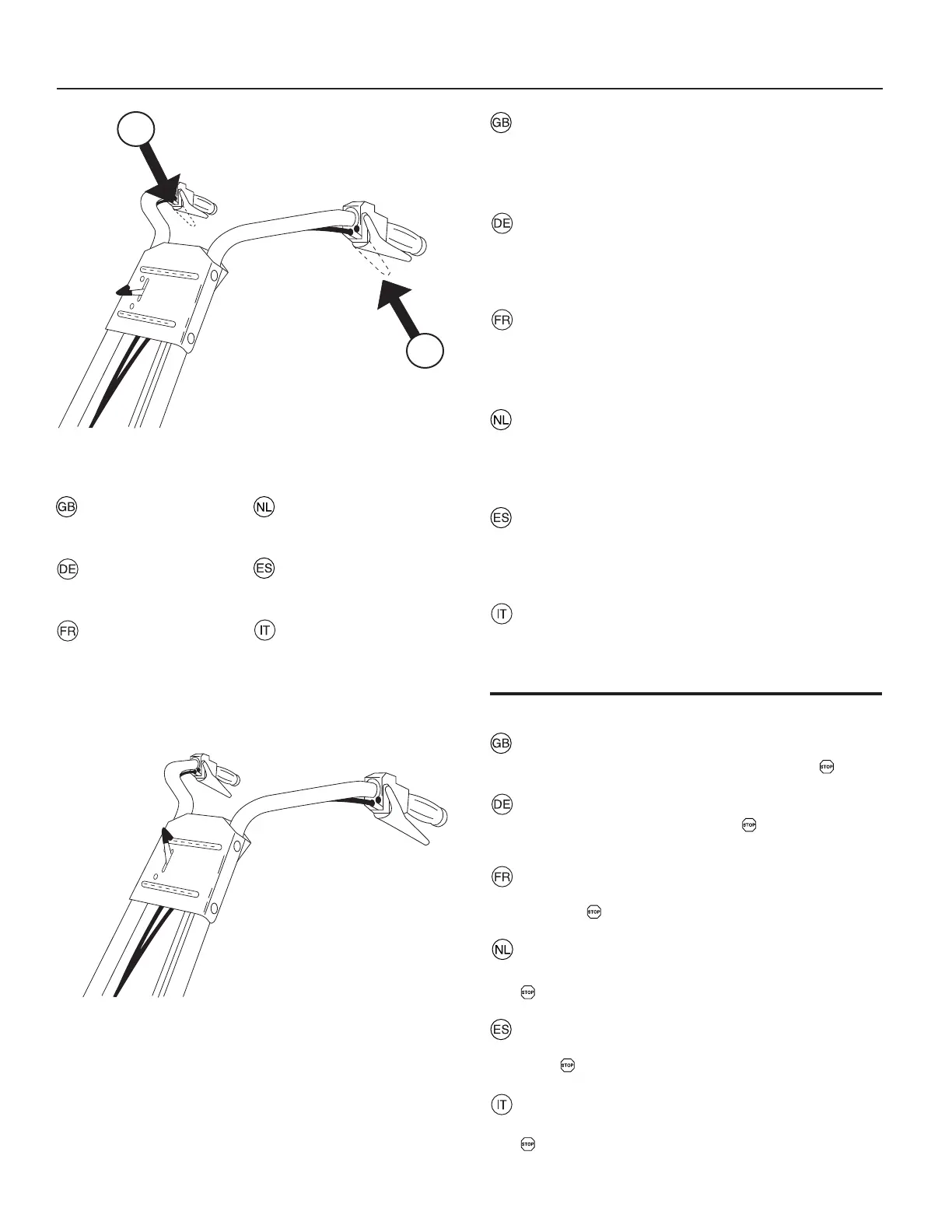 GB

DE

FR

NL

ES

IT

GB

NL

DE

ES

FR

IT

GB

STOP

DE

STOP

FR

STOP

NL

STOP

ES

STOP

IT

STOP