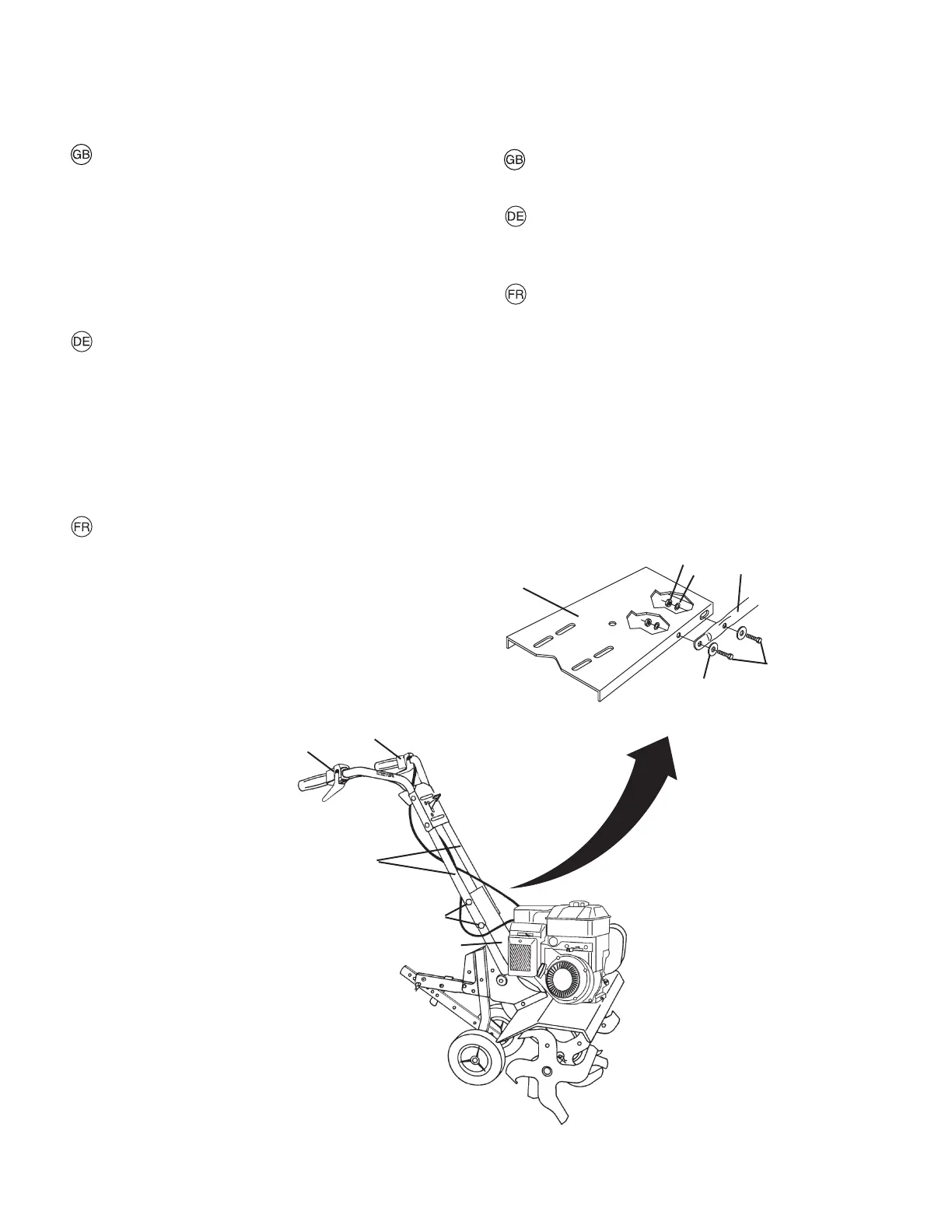 GB

DE

FR

GB

DE

FR