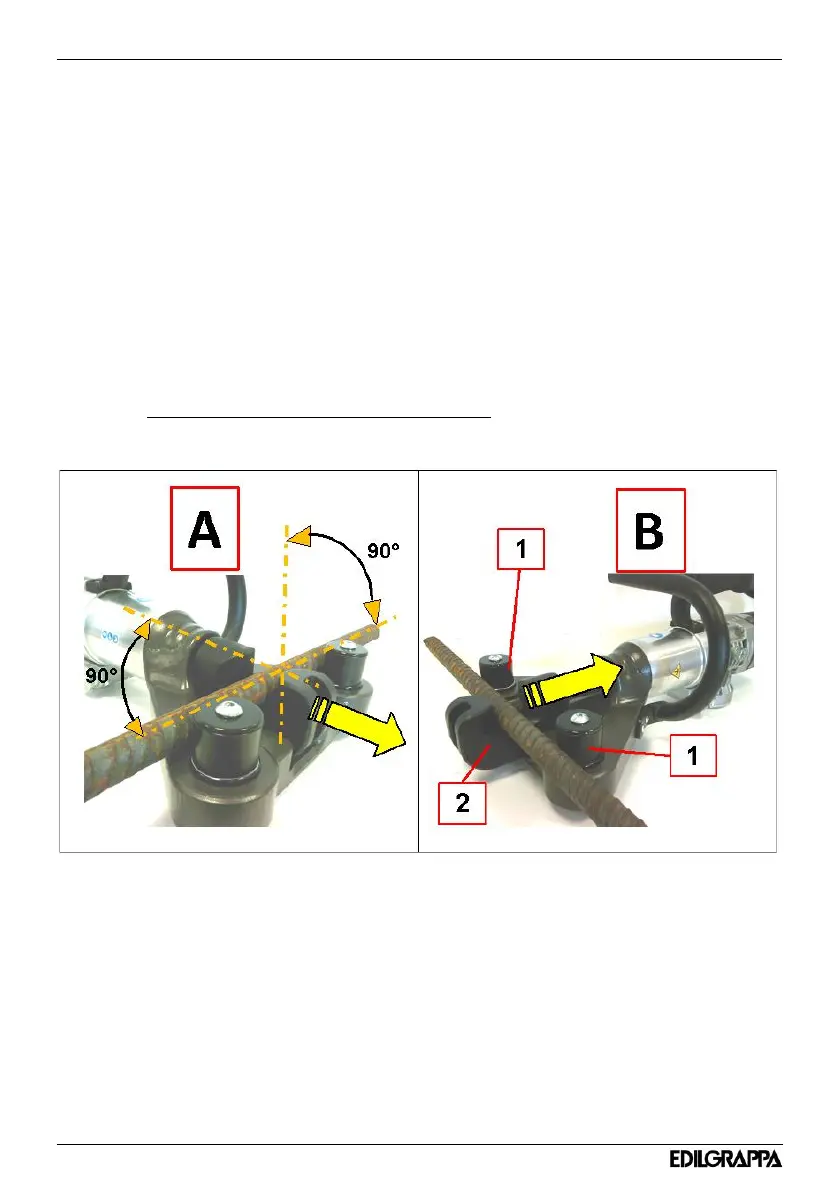 A

90°

90°

B

1

1

2

EDILGRAPPA