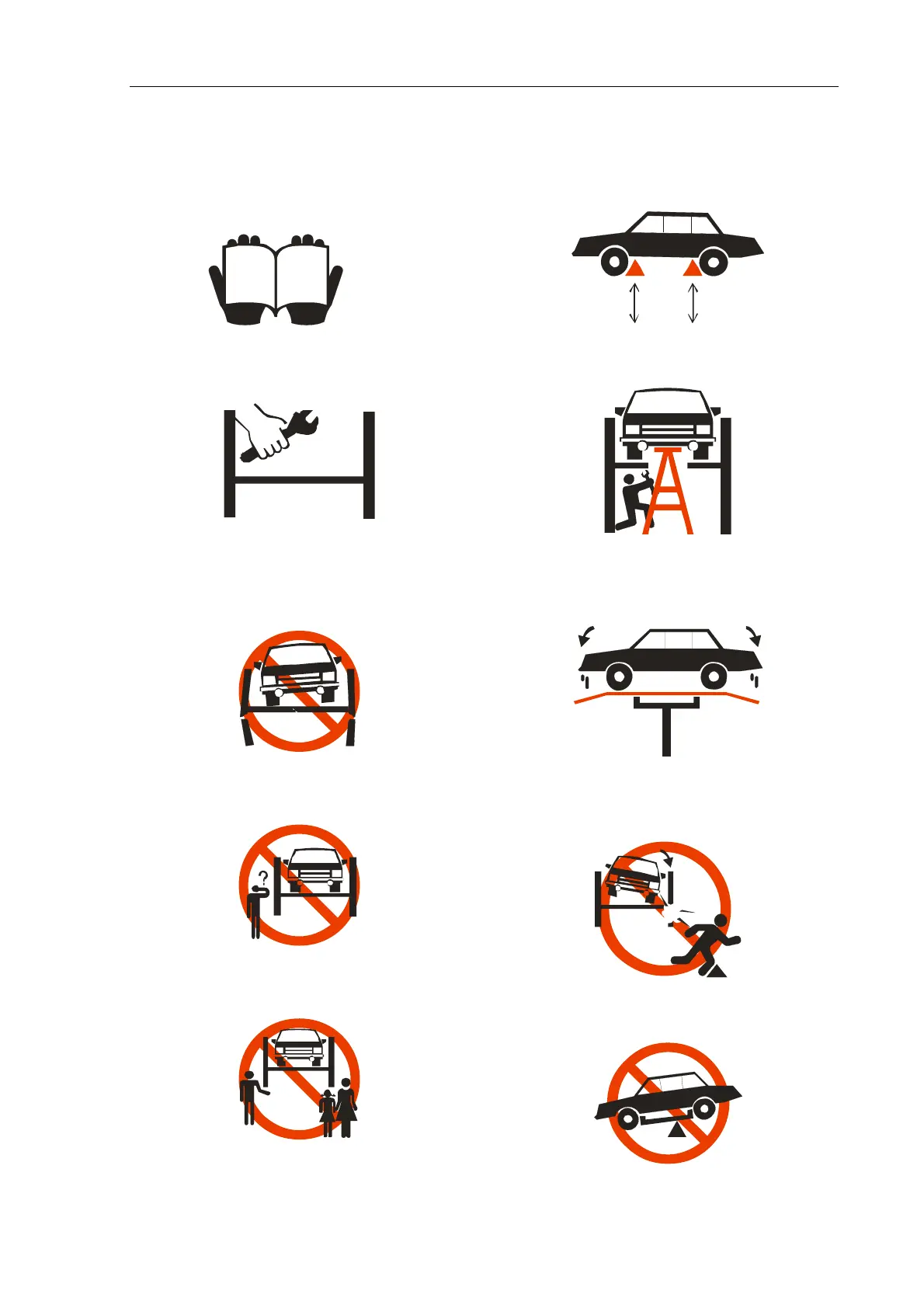 ?