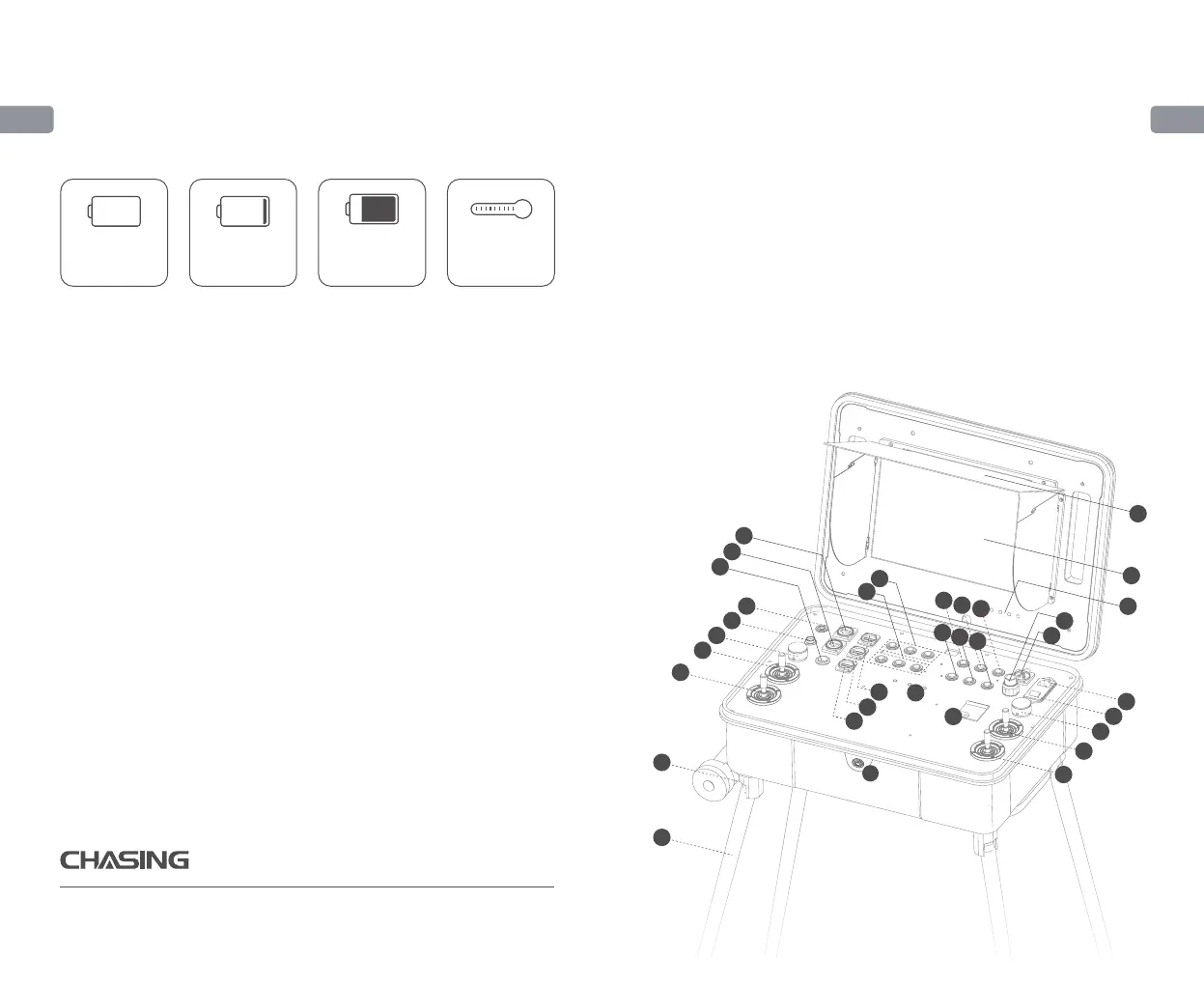 CHASING