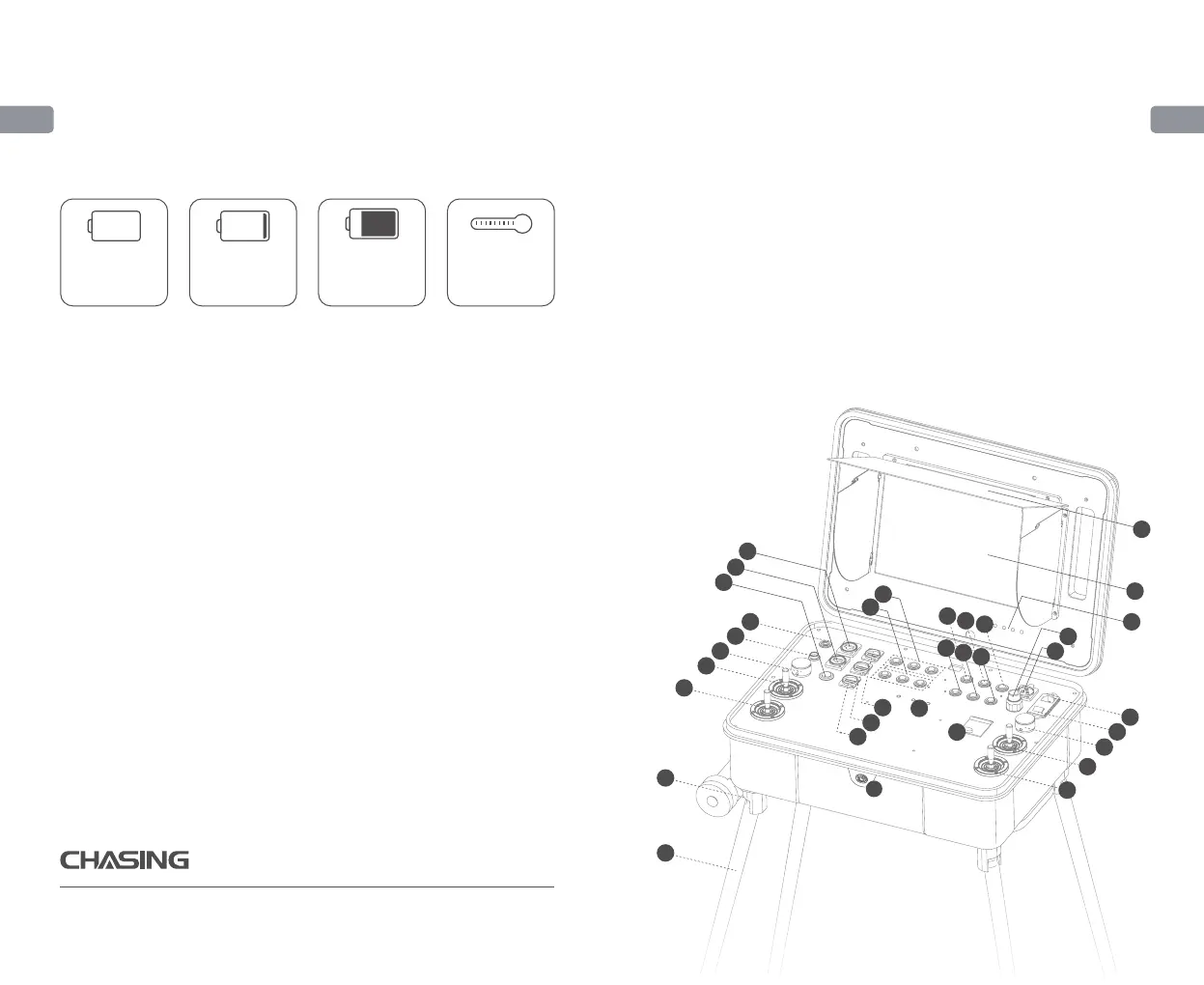 CHASING