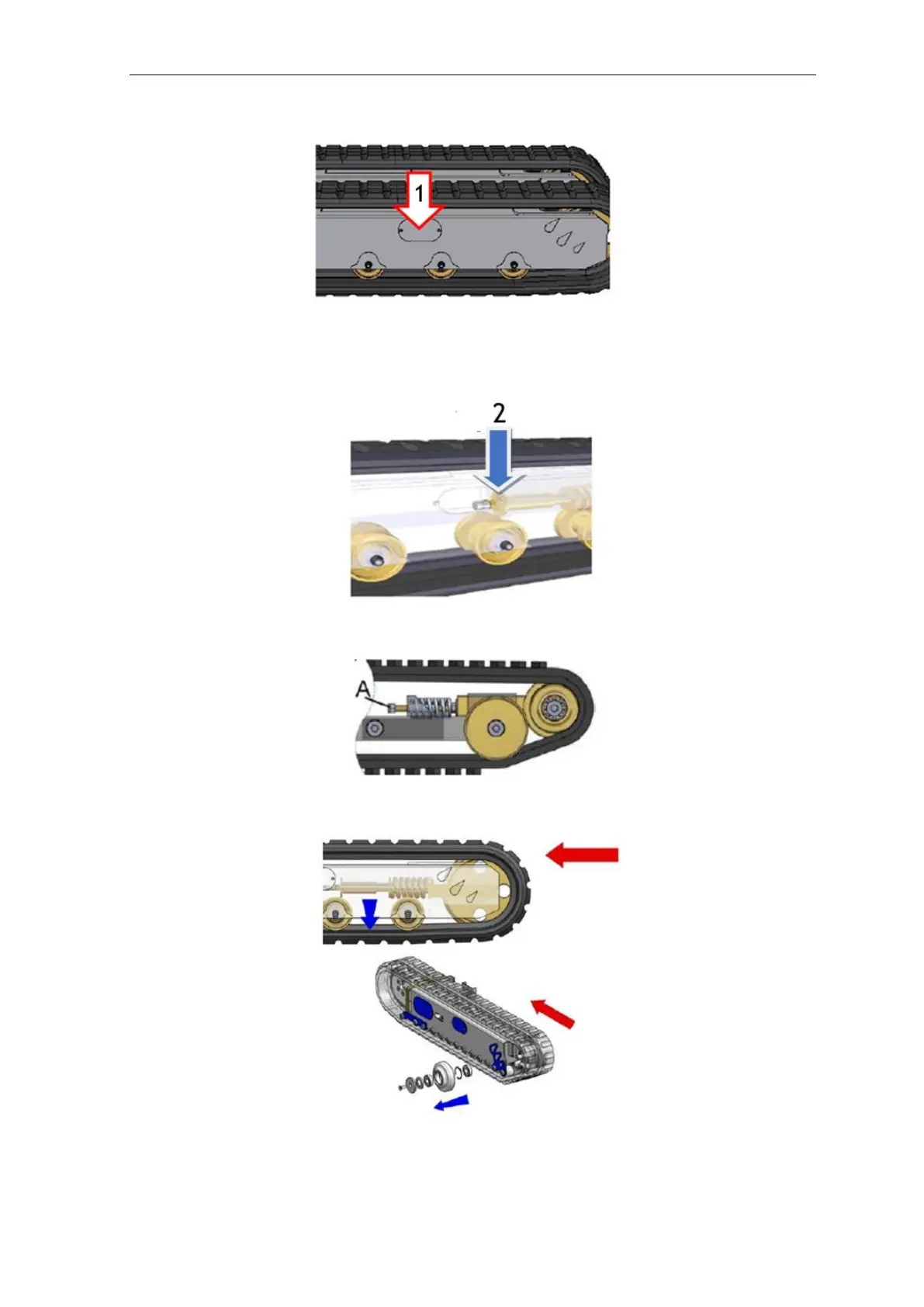 1

2

A