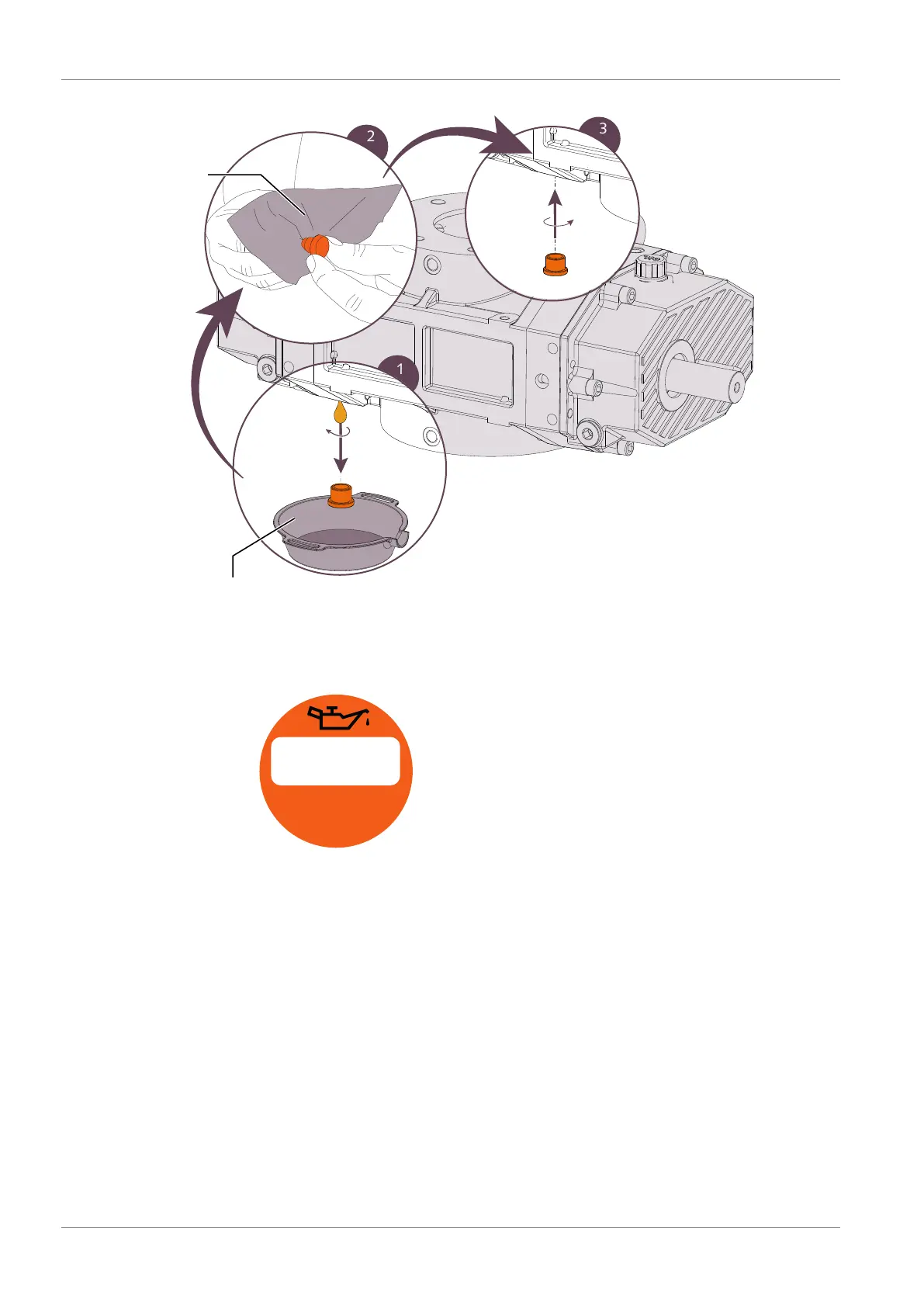 2

3

1