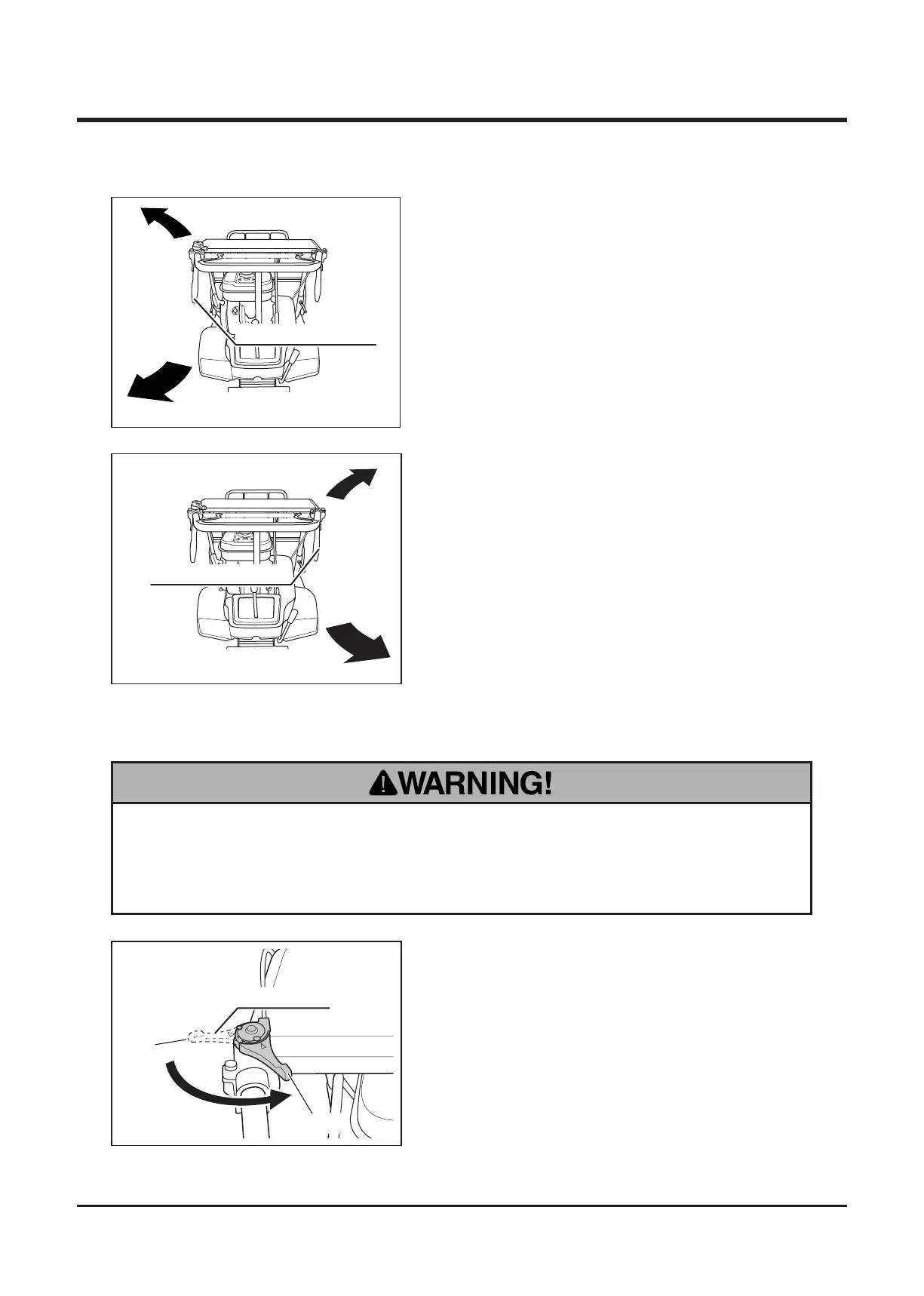 WARNING!