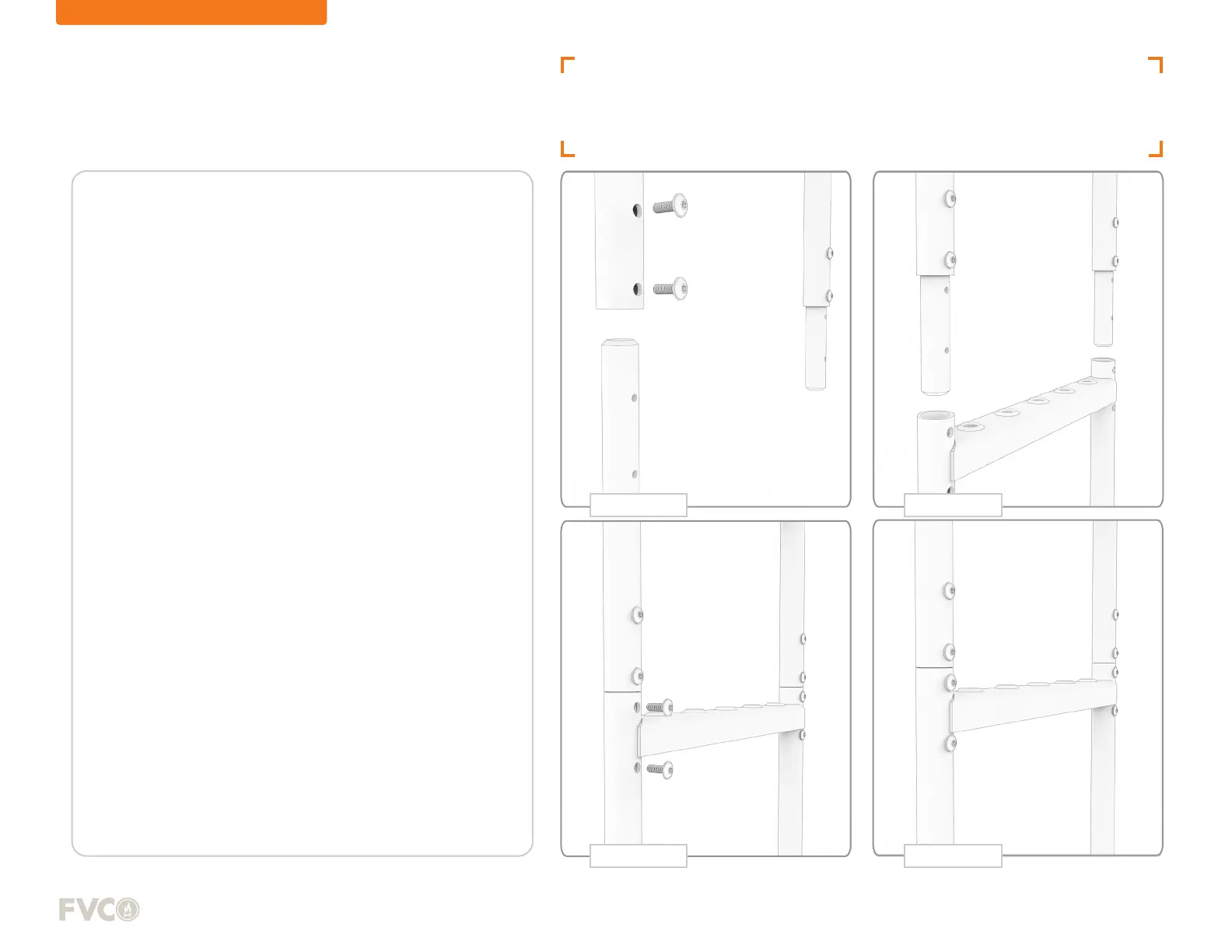 FVCO