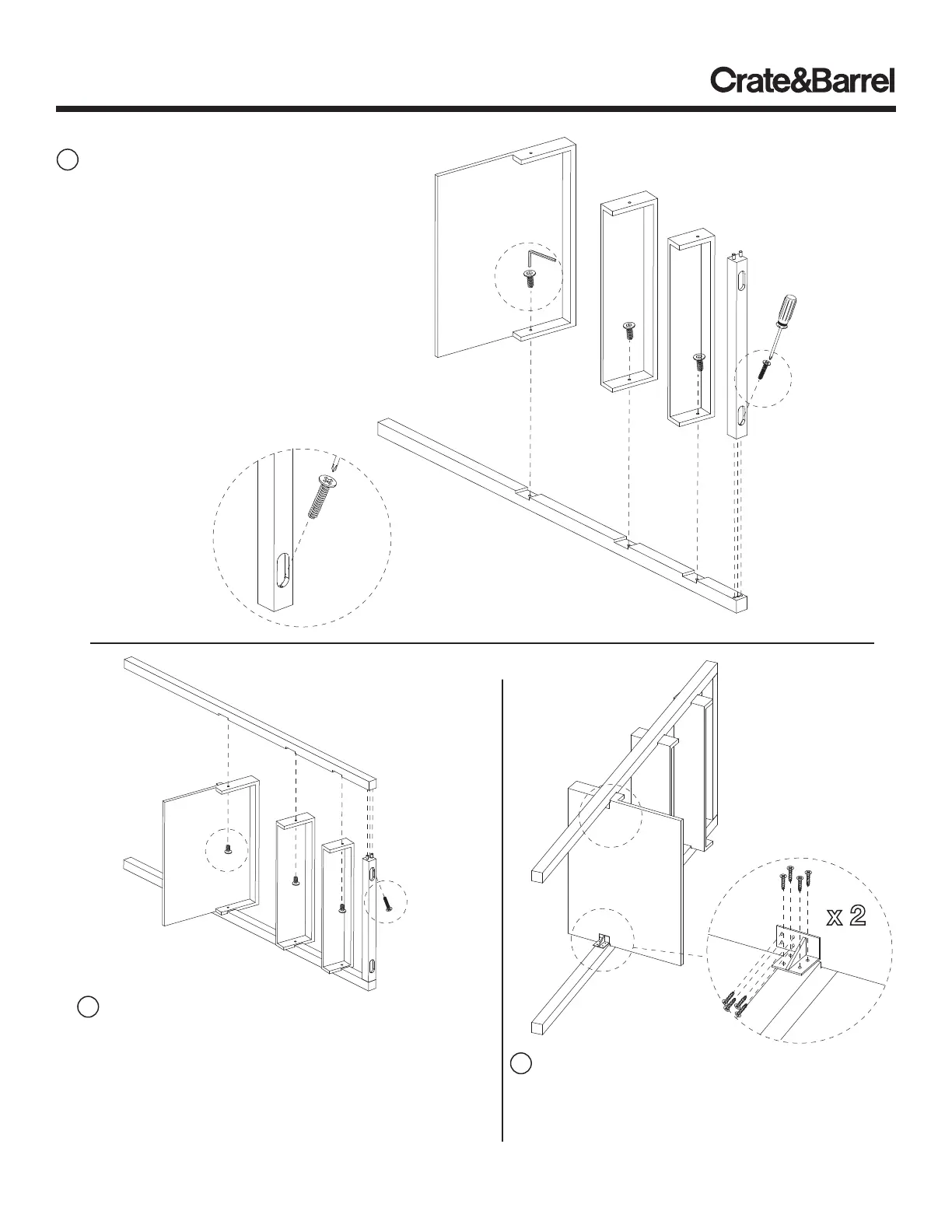 Crate&Barrel

x 2