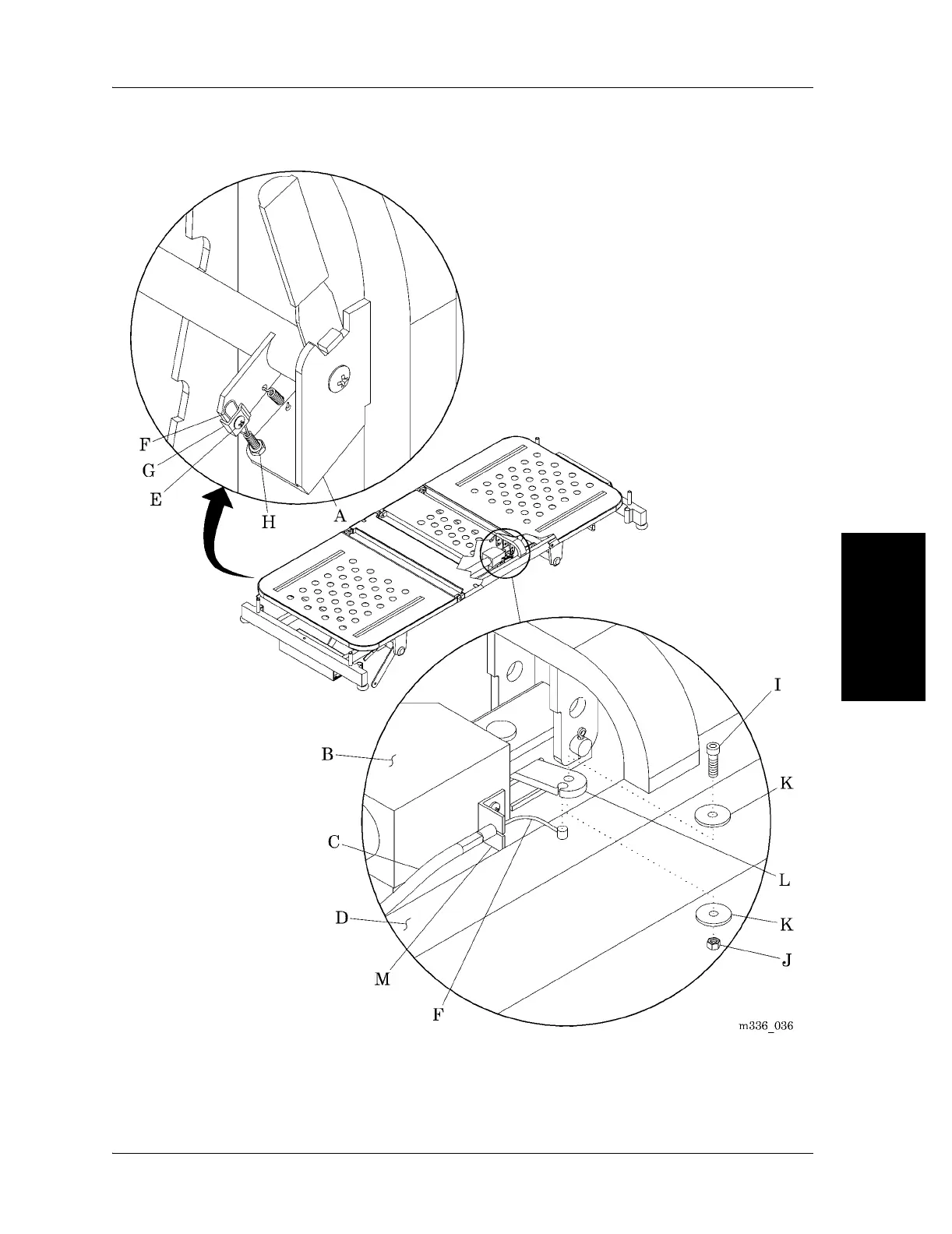 F

G

E

H

A

I

B

K

C

L

D

K

J

M

F

m336_036