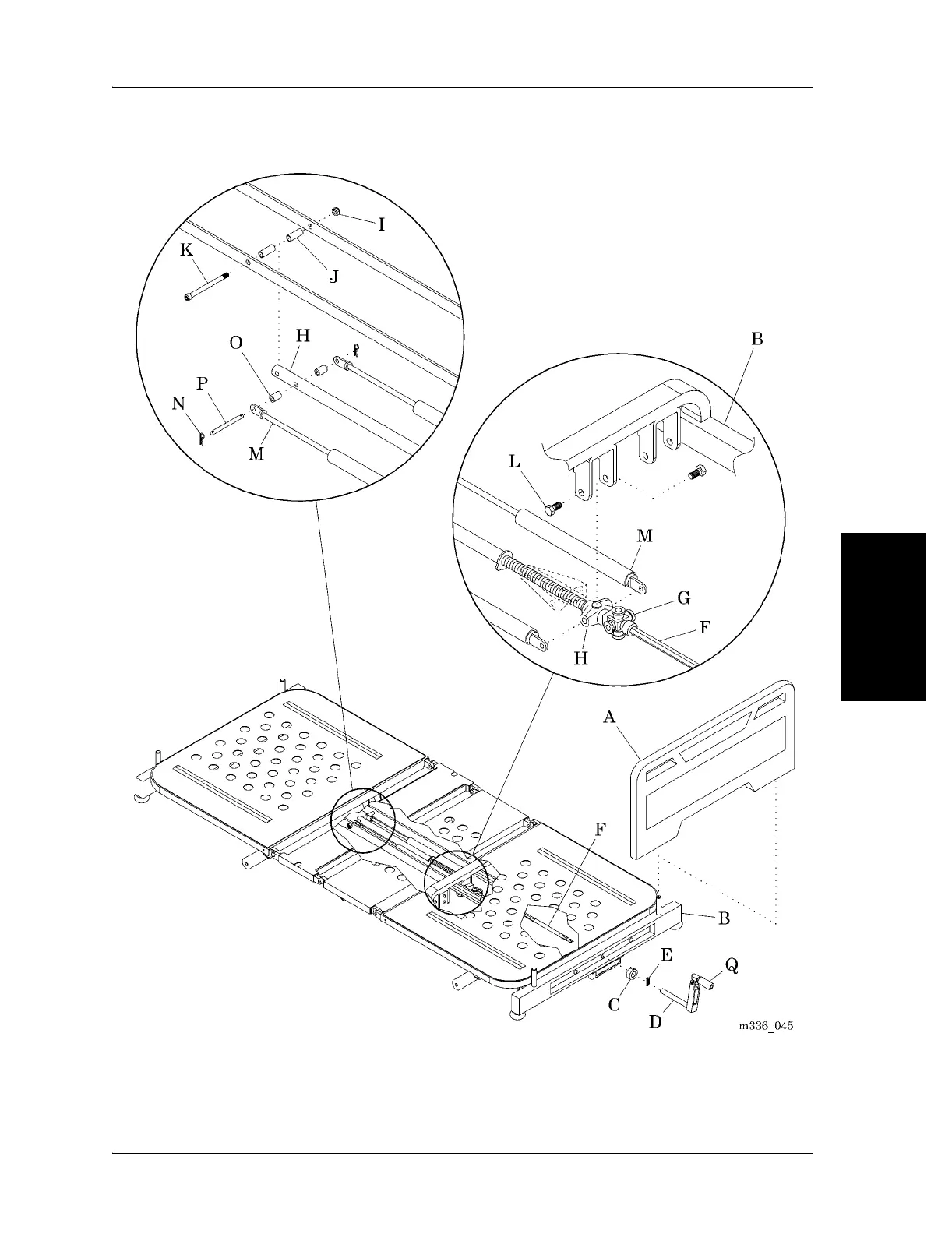 I

K

J

O

H

P

N

M

B

L

M

G

F

H

A

F

B

E

Q

C

D

m336_045