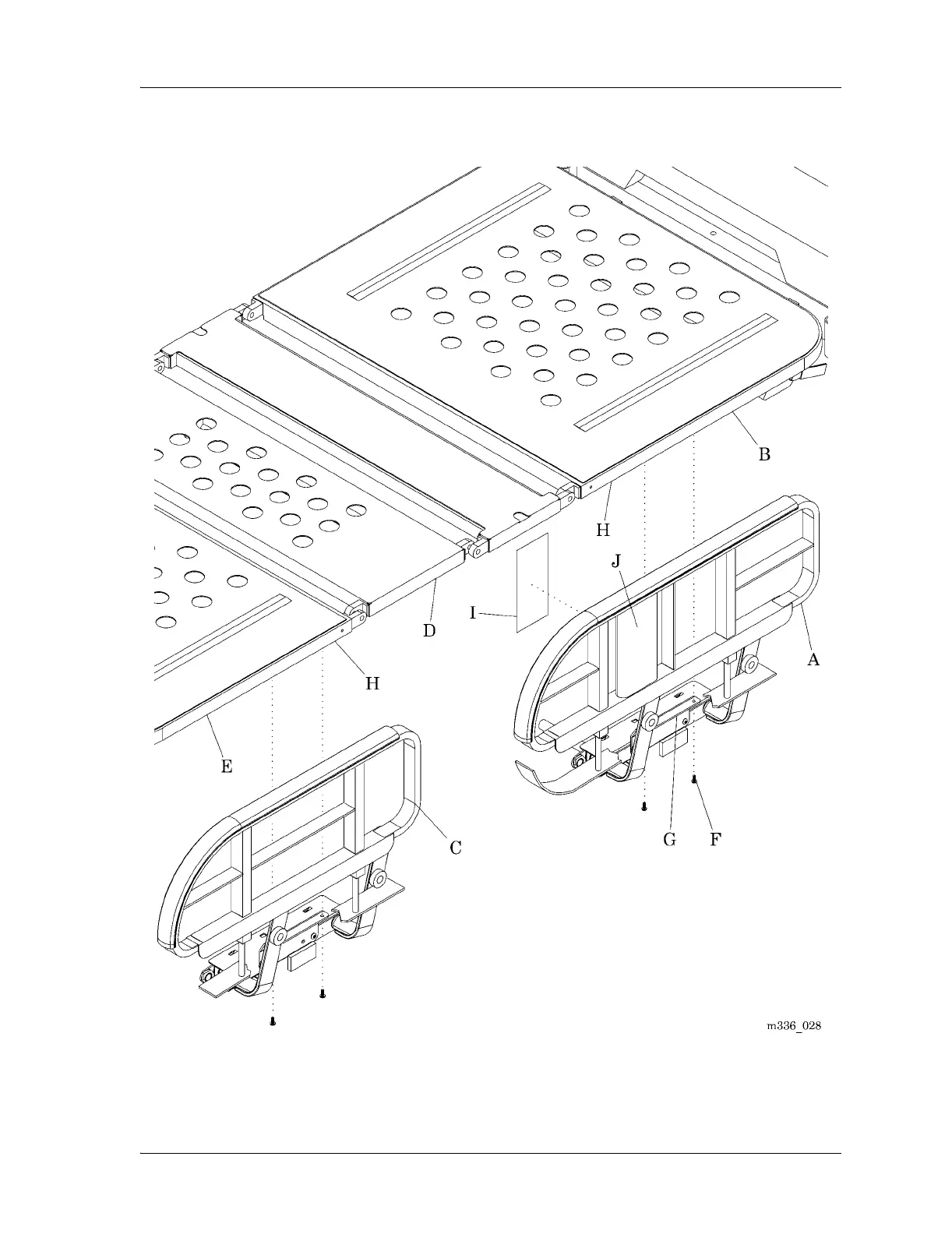 B

H

J

I

D

A

H

E

C

G F

m336_028