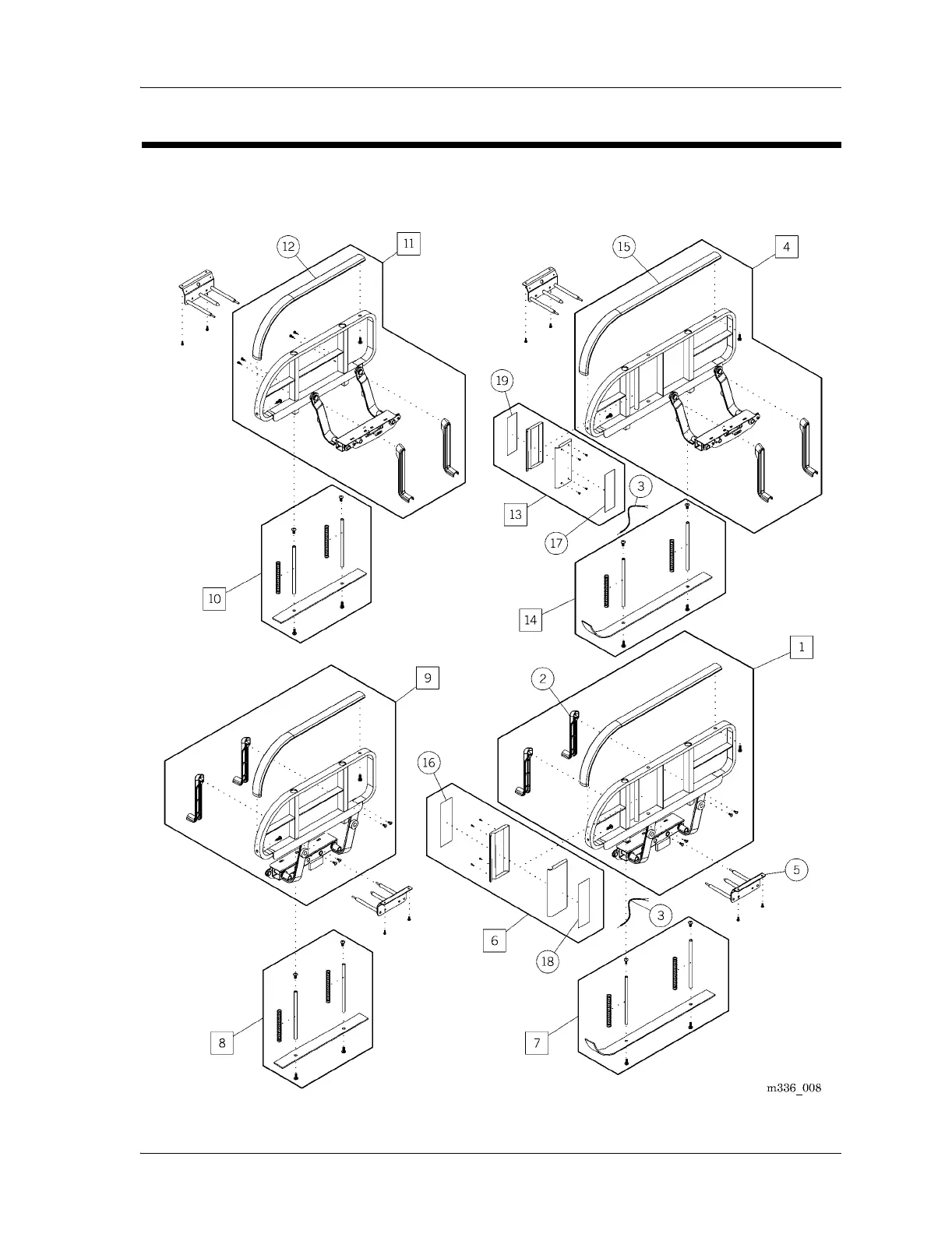 12
11
15
4
19
13
3
17
10
14
1
9
2
16
5
3
6
18
8
7
m336_008