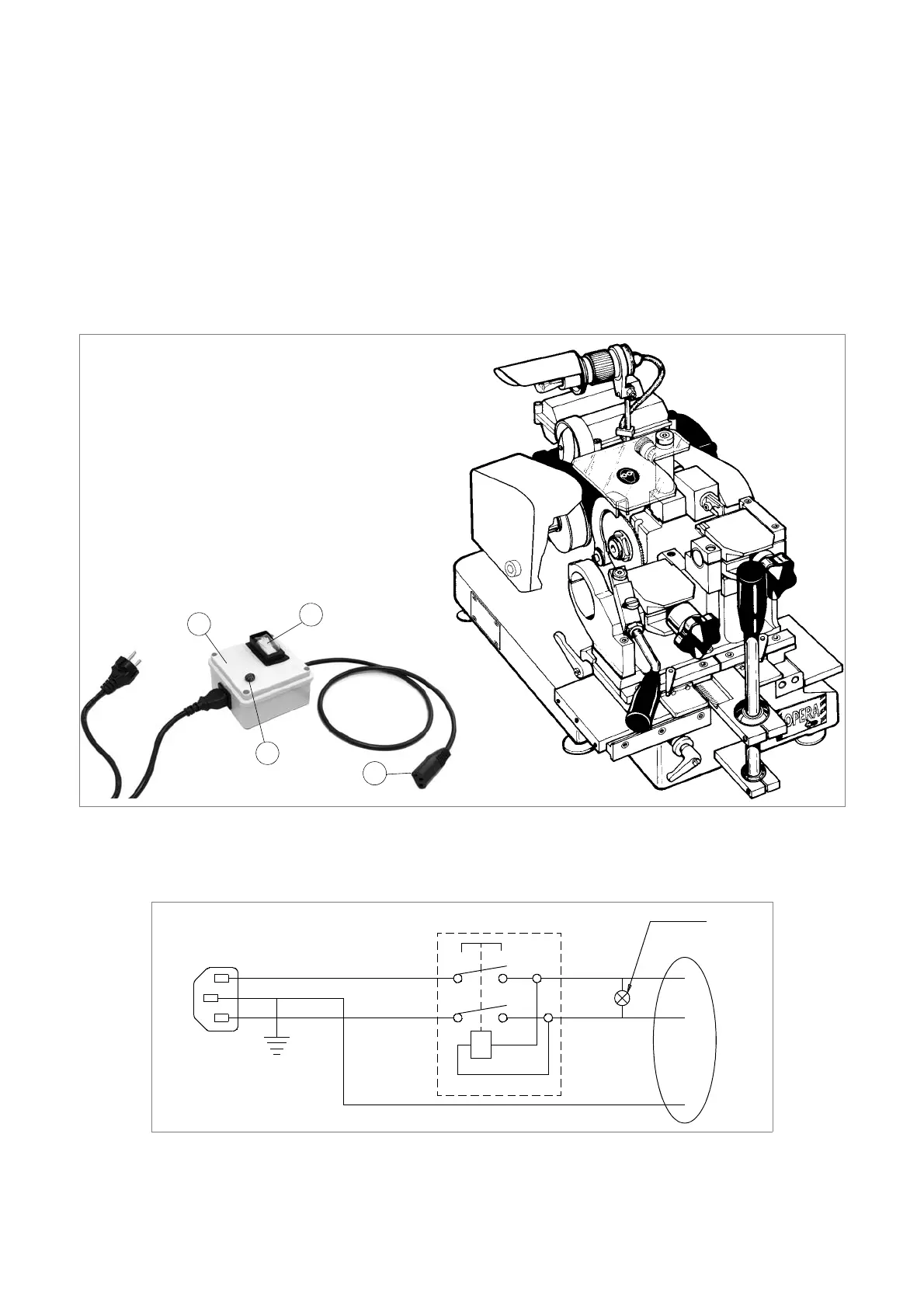 OPERA