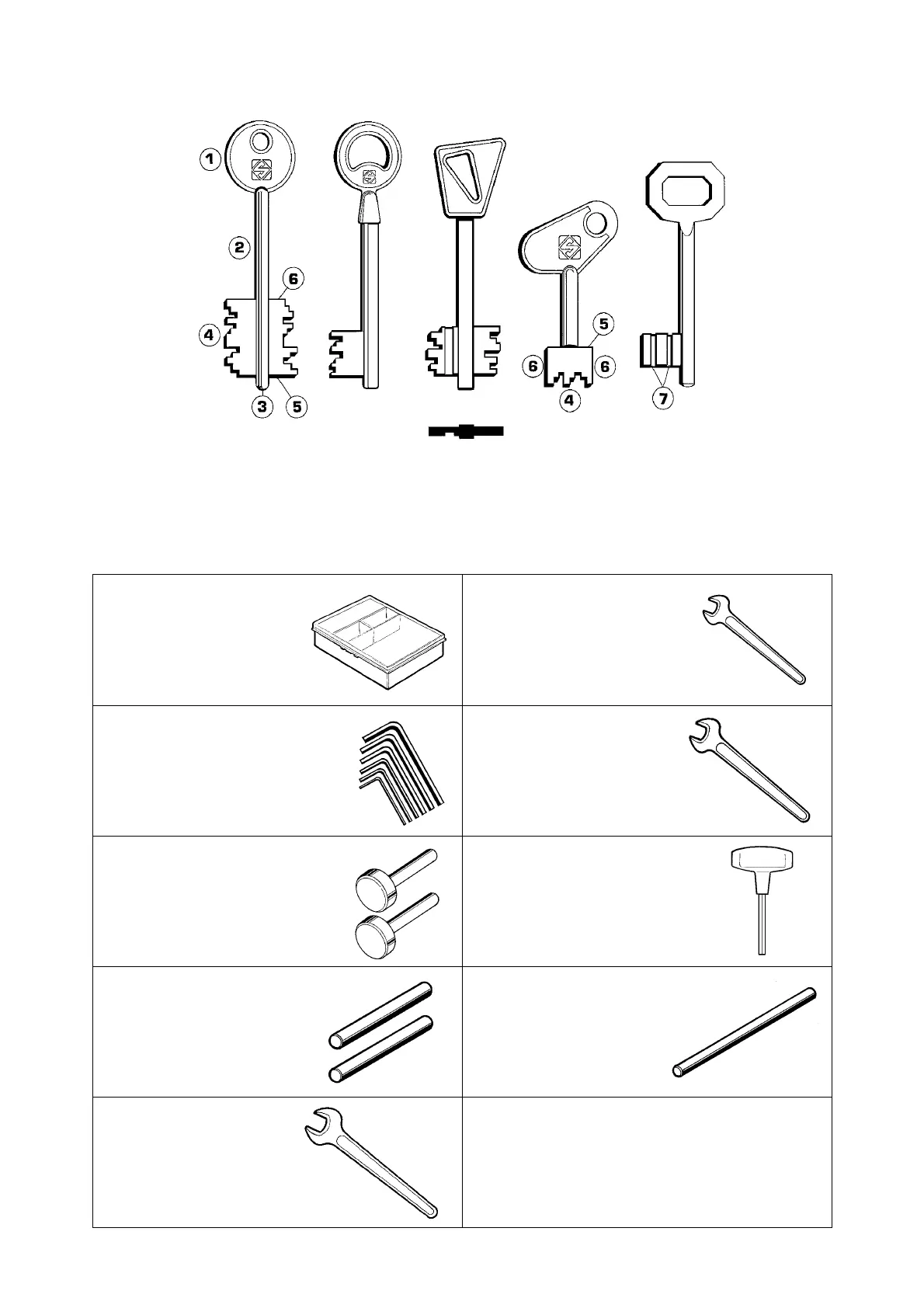 1
2
6
4
3
5
5
6
6
4
7