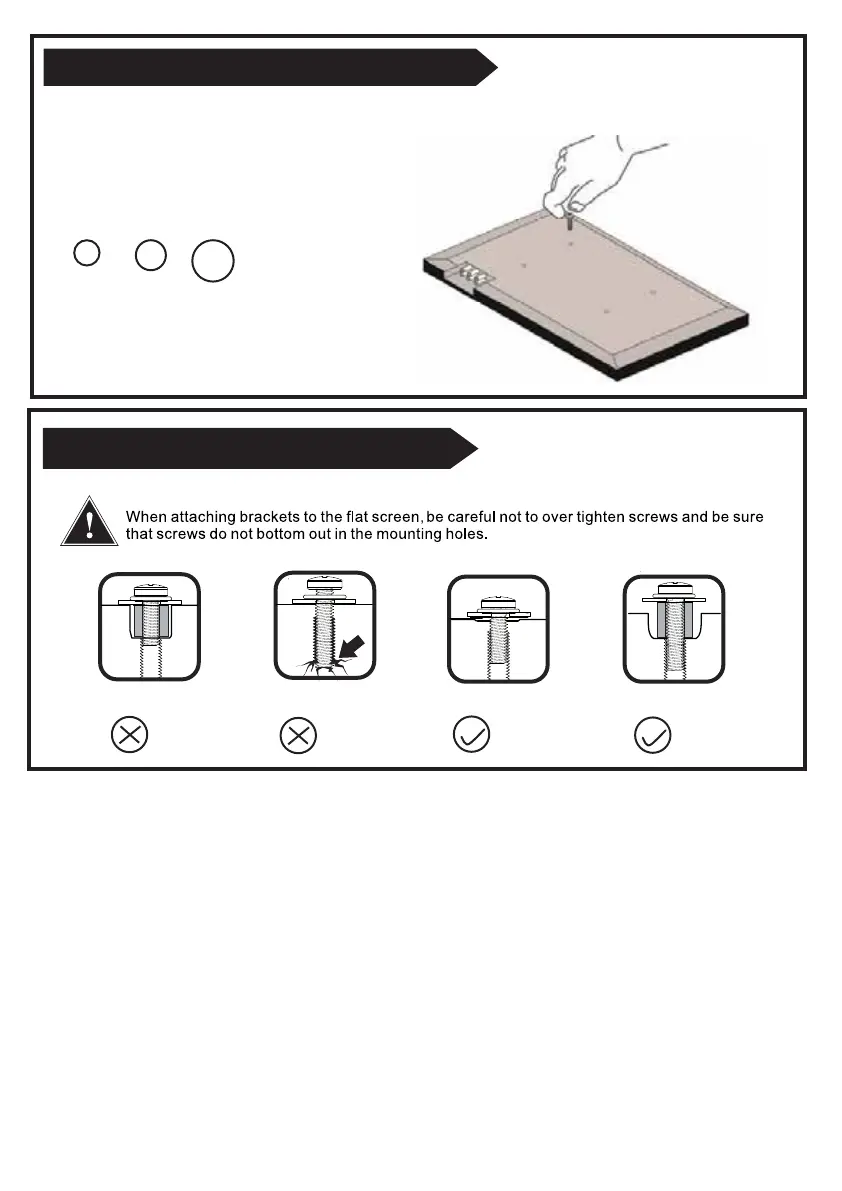 When attaching brackets to the flat screen, be careful not to over tighten screws and be sure that screws do not bottom out in the mounting holes.