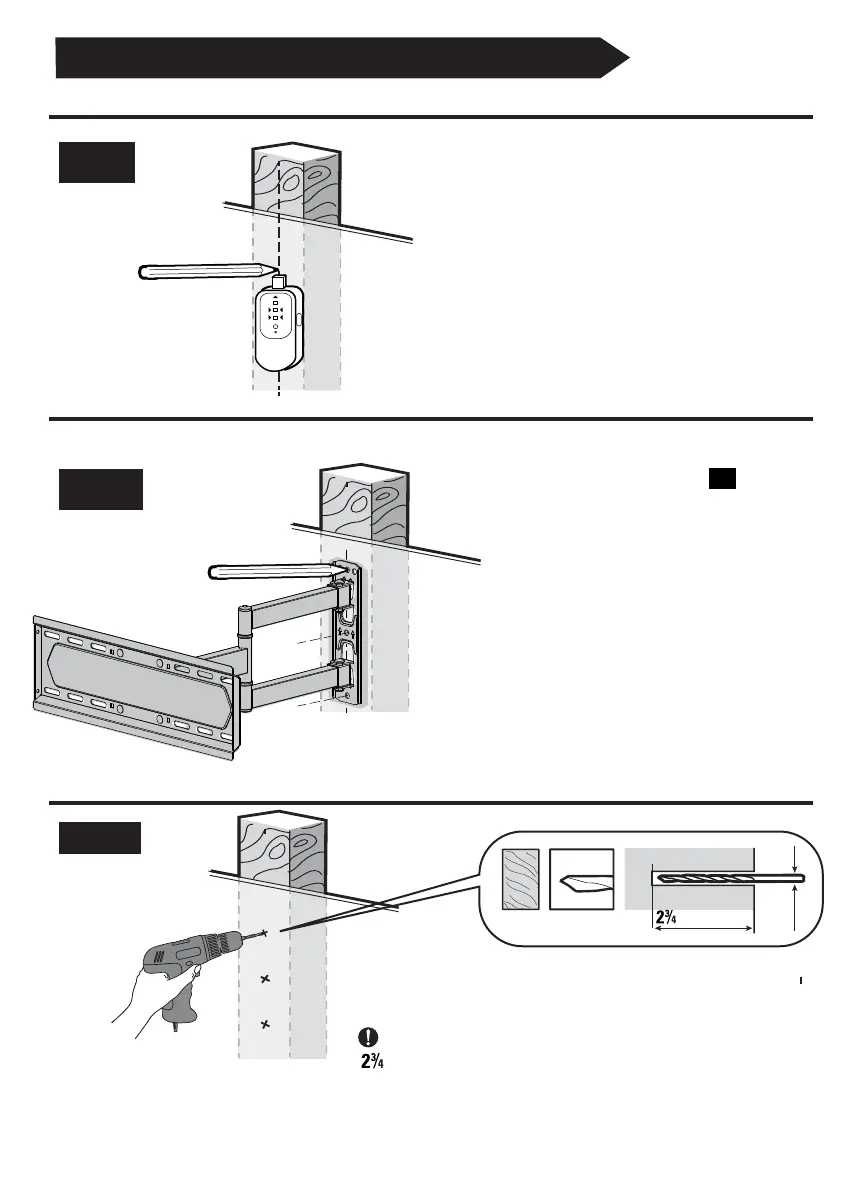 $2\frac{3}{4}$

$2\frac{3}{4}$