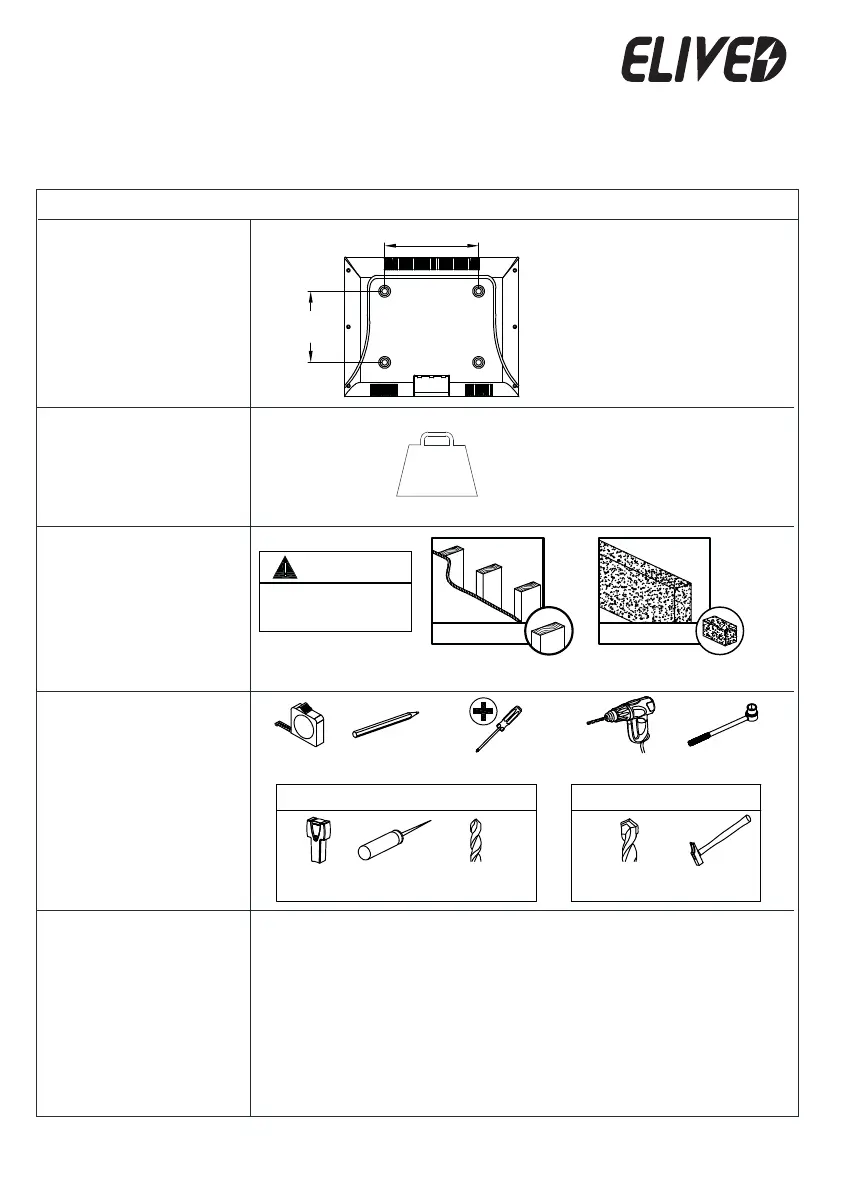 ELIVED