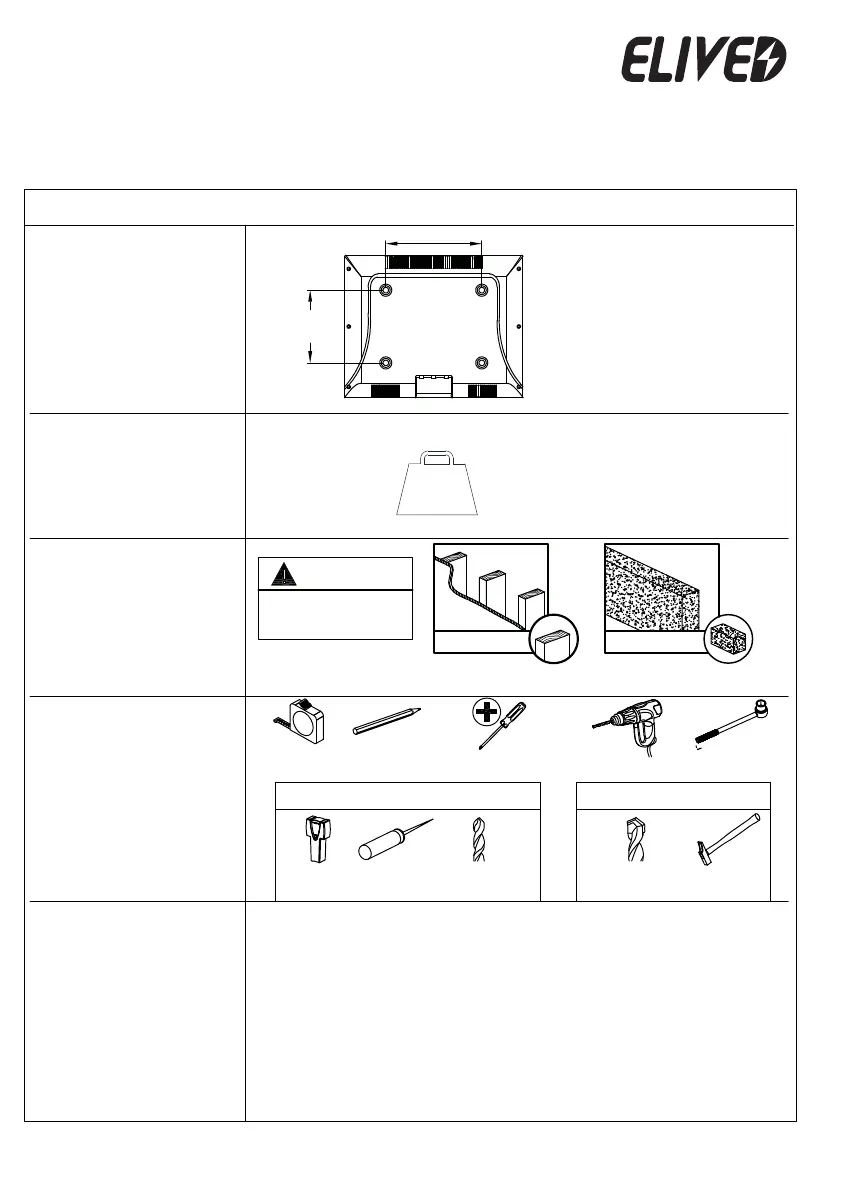 ELIVED