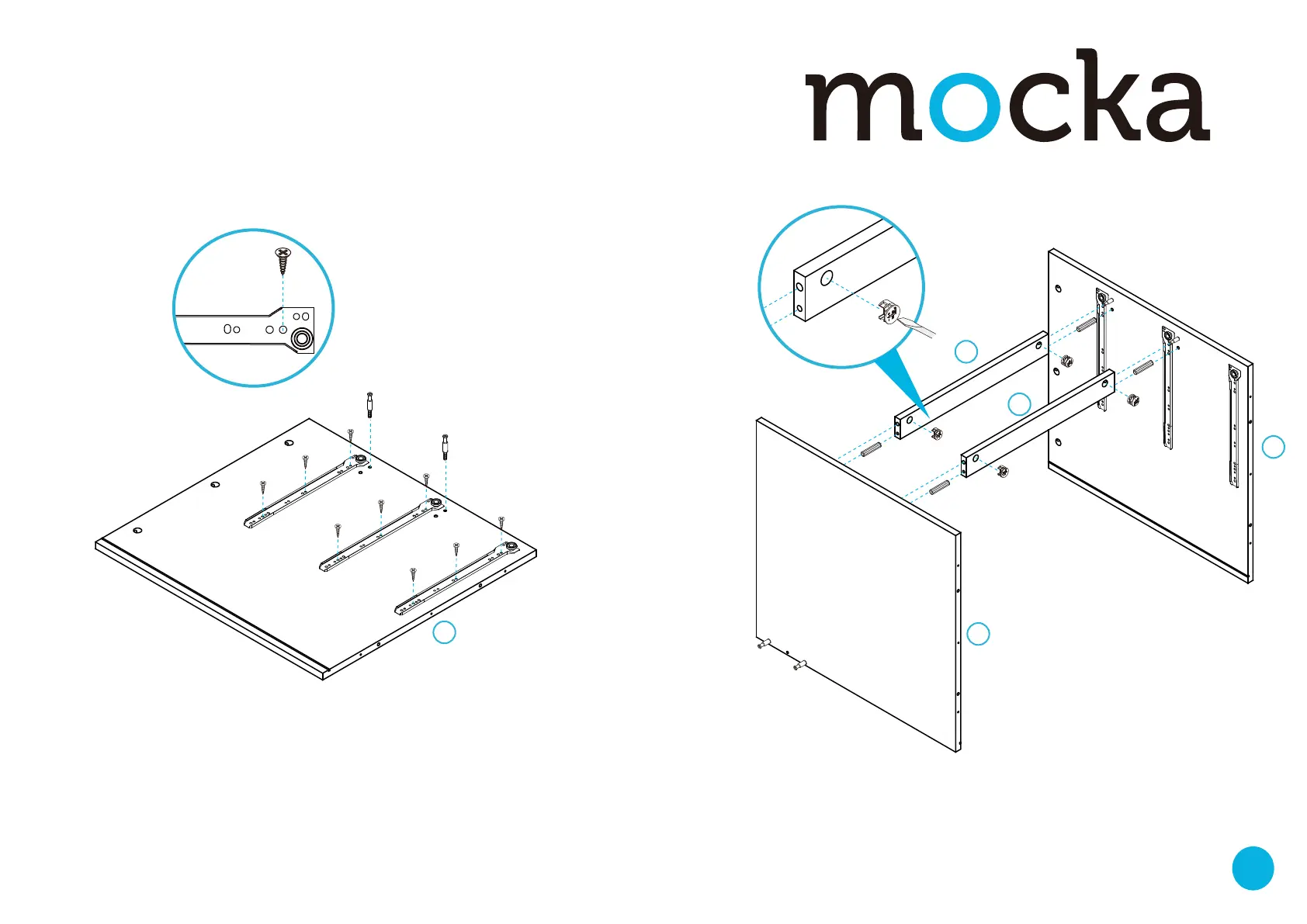 mocka