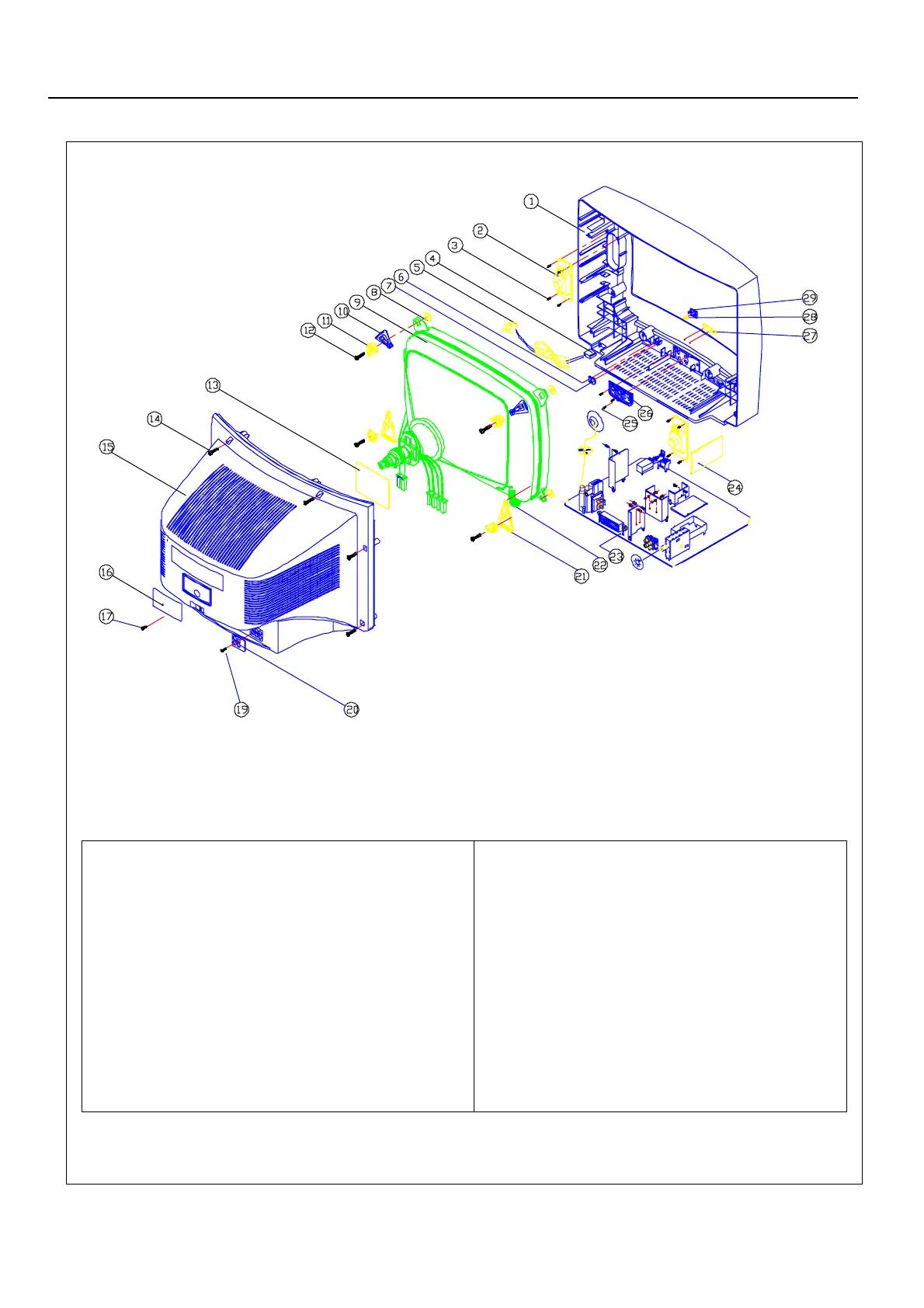 1
2
3
4
5
6
7
8
9
10
11
12
13
14
15
16
17
19
20
21
22
23
24
25
26
27
28
29