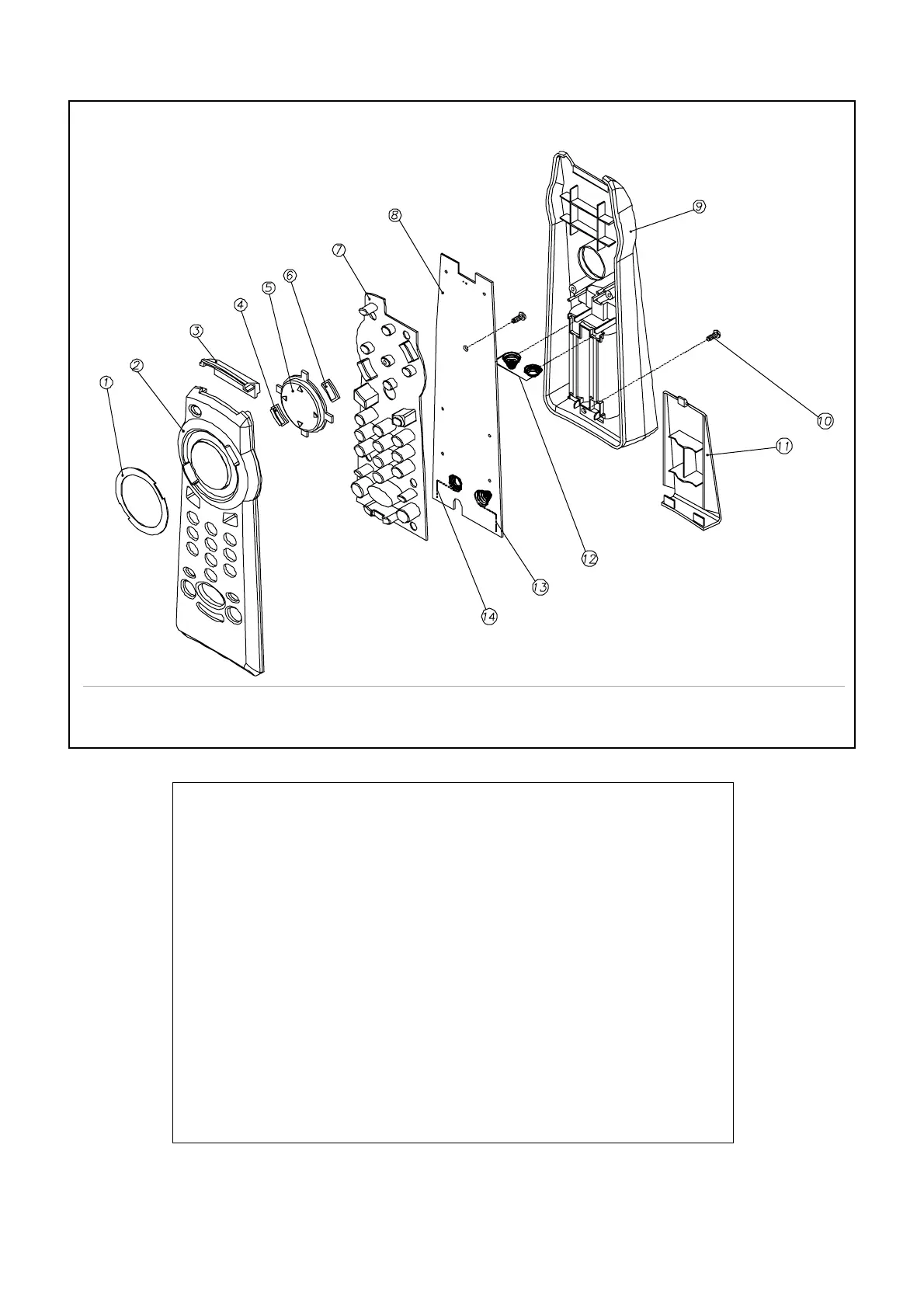 1
2
3
4
5
6
7
8
9
10
11
12
13
14