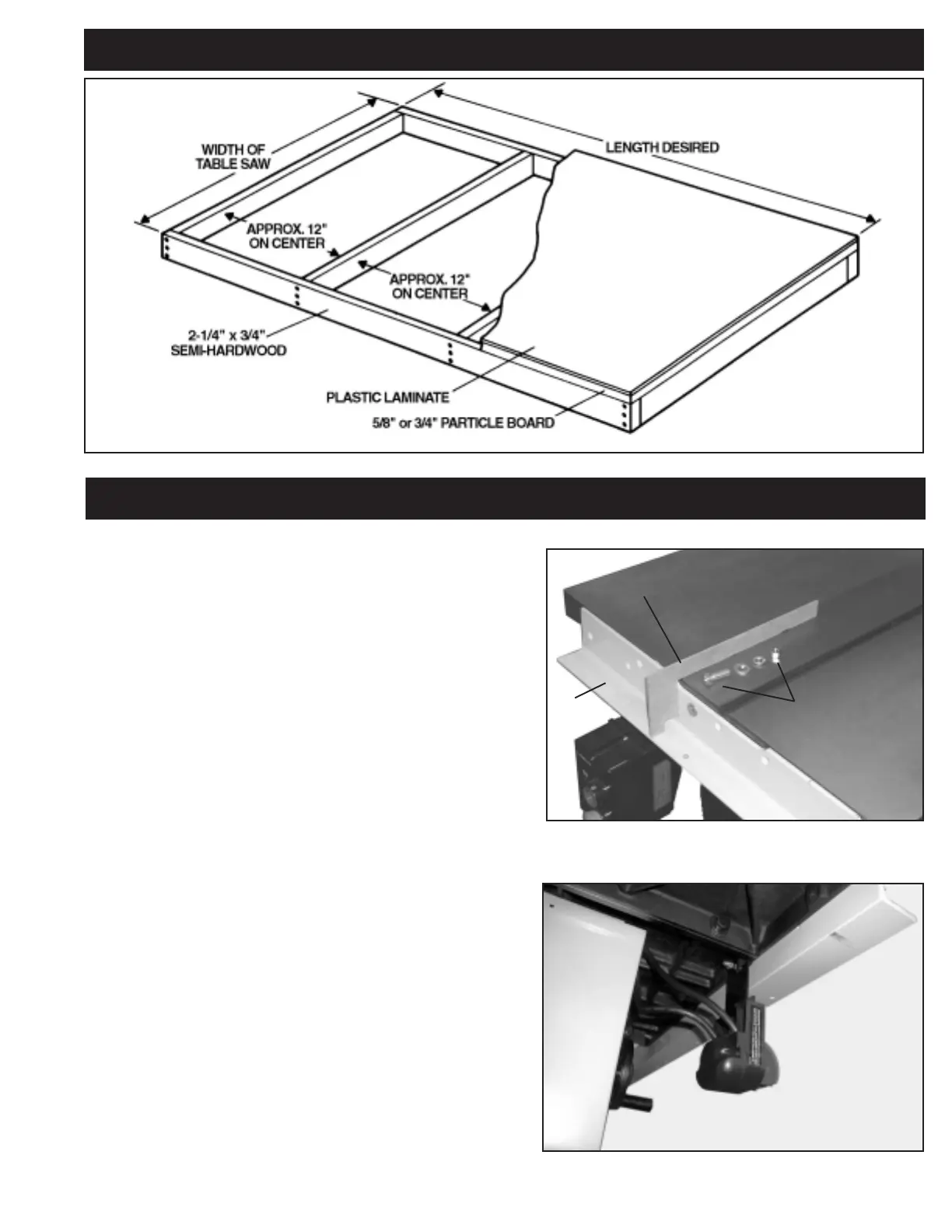 WIDTH OF TABLE SAW

LENGTH DESIRED

APPROX. 12" ON CENTER

APPROX. 12" ON CENTER

2-1/4" x 3/4" SEMI-HARDWOOD

PLASTIC LAMINATE

5/8" or 3/4" PARTICLE BOARD