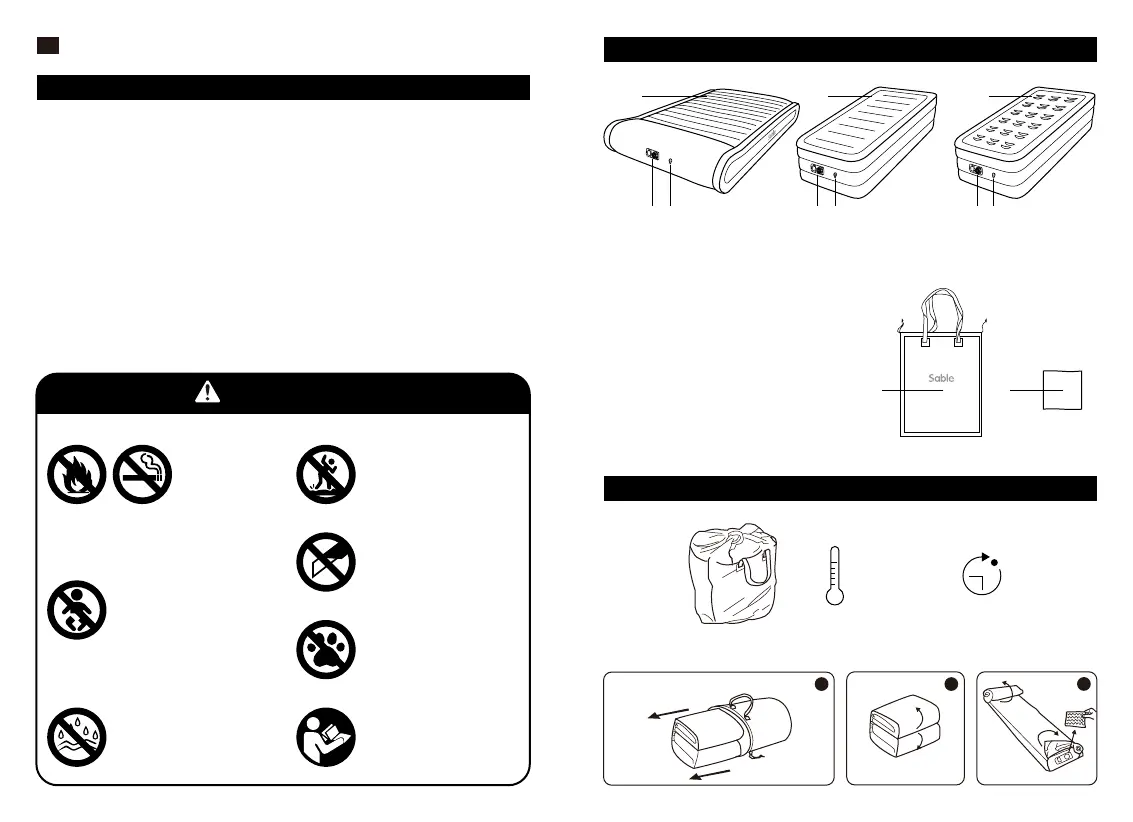 Sable