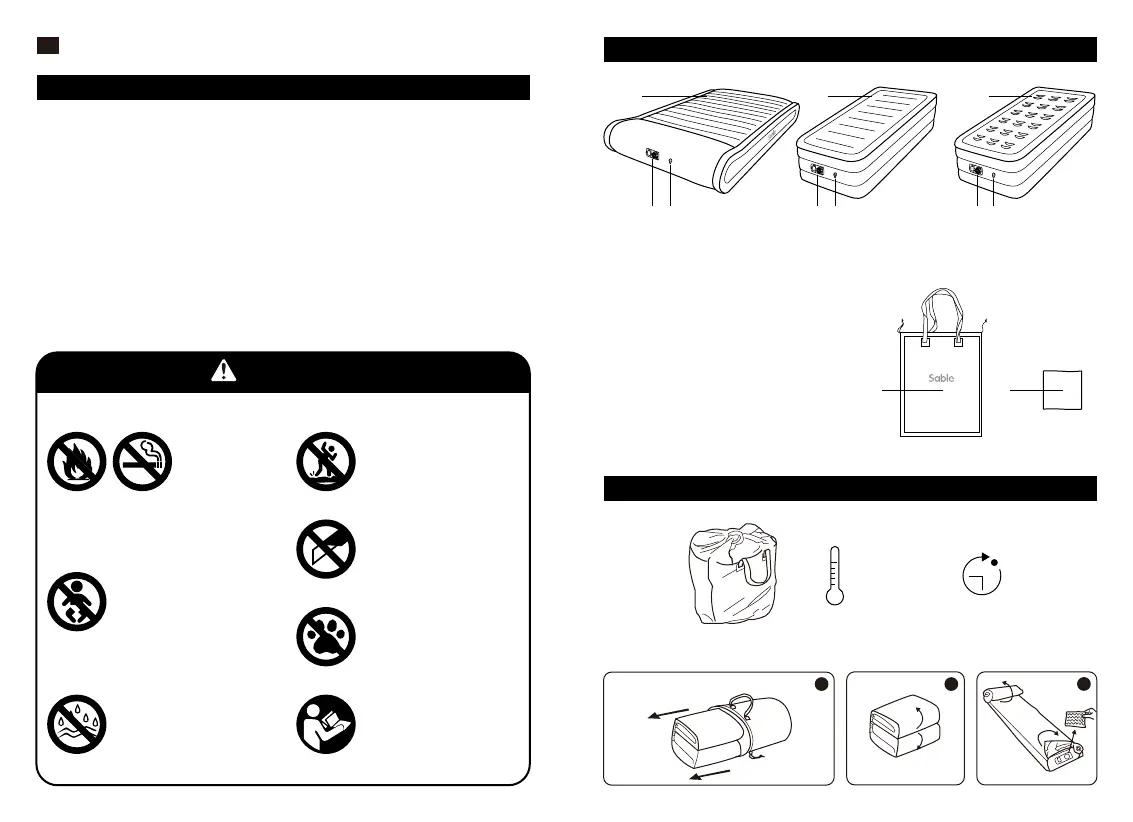 Sable