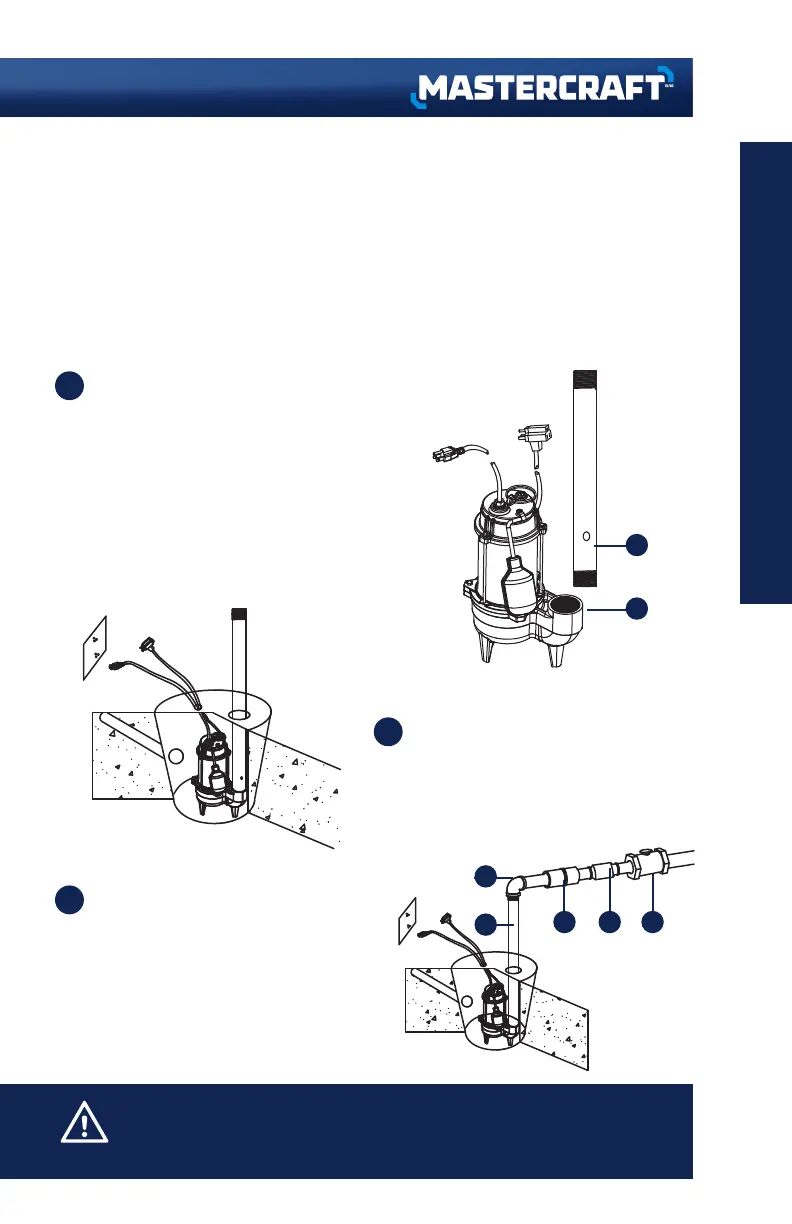 MASTERCRAFT