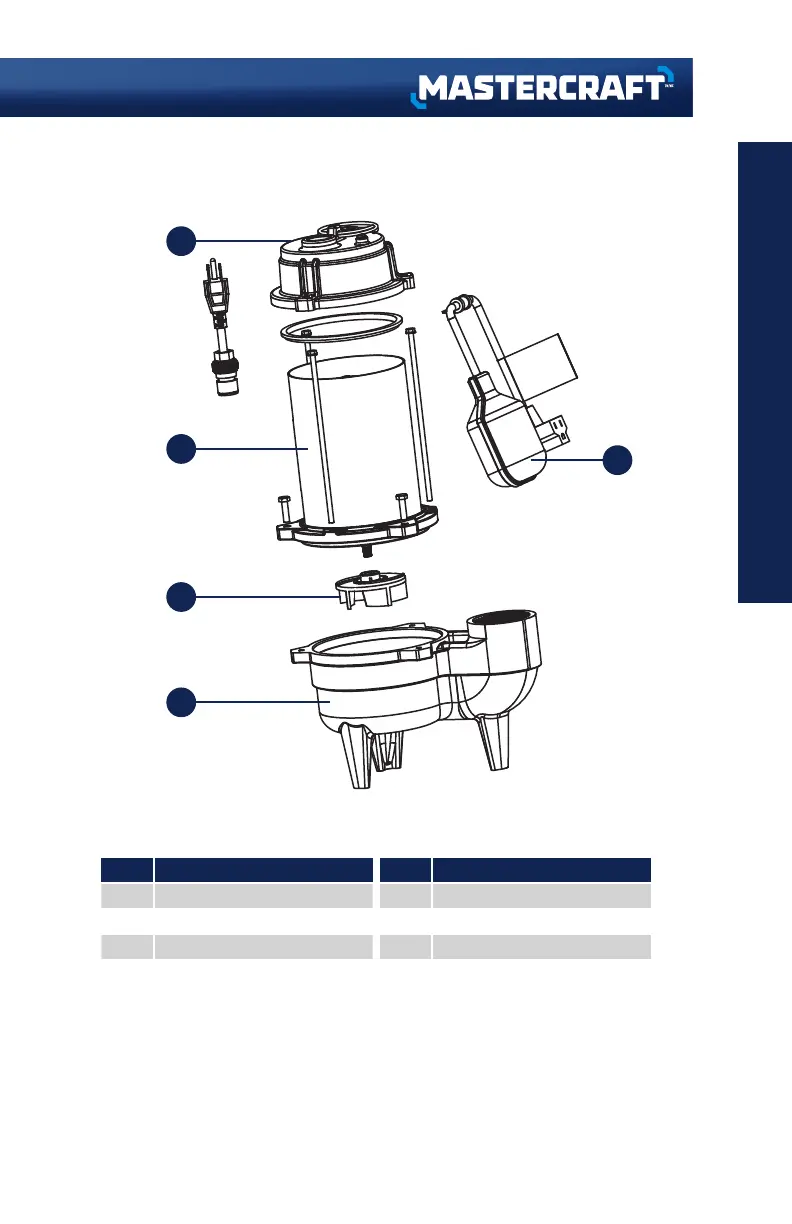 MASTERCRAFT