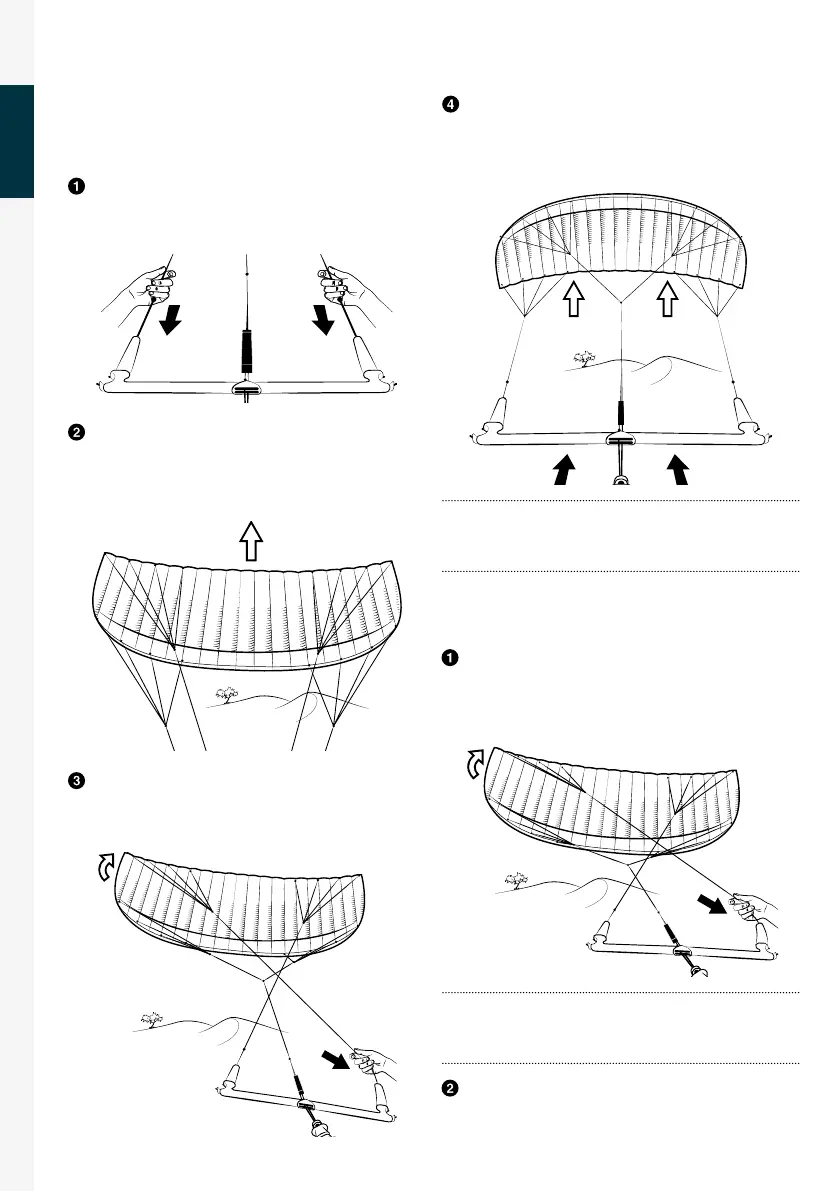 ❶

❷

❸

❹

❶

❷