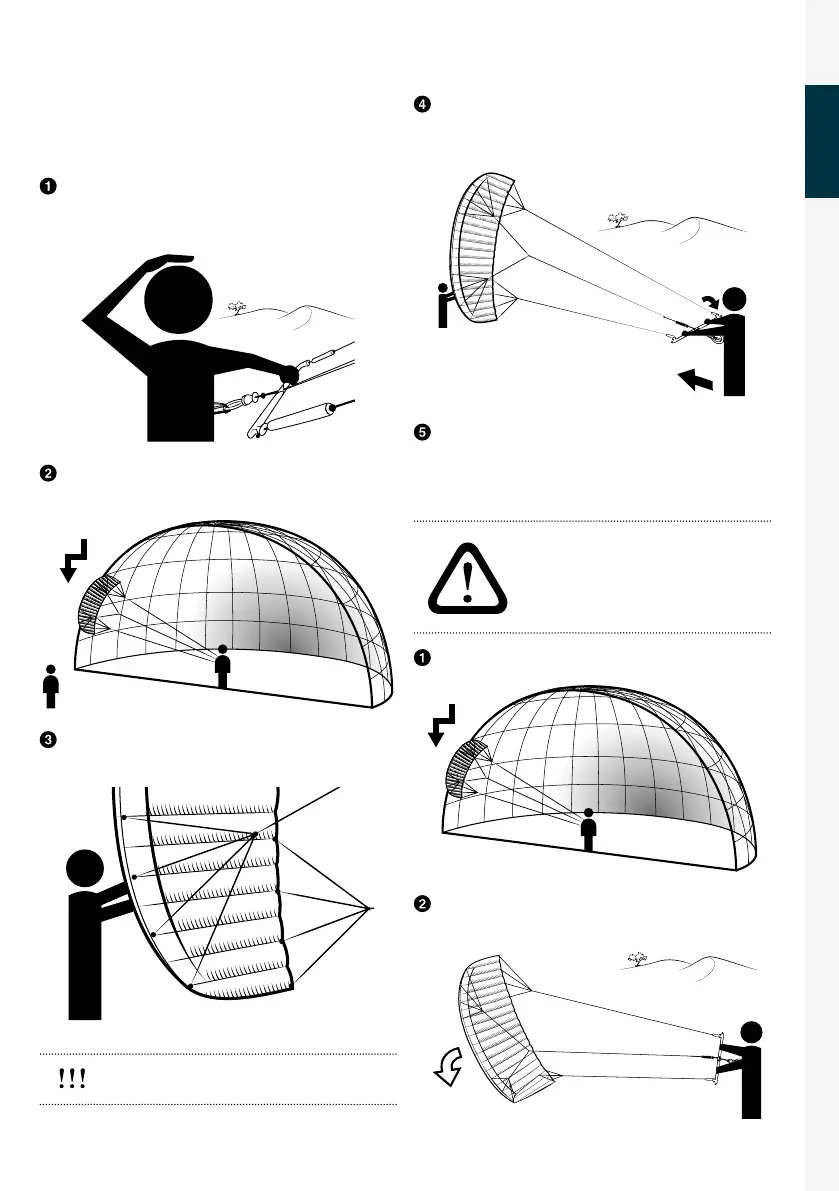 ❶

❷

❸

!!!

❹

❺

❶

❷