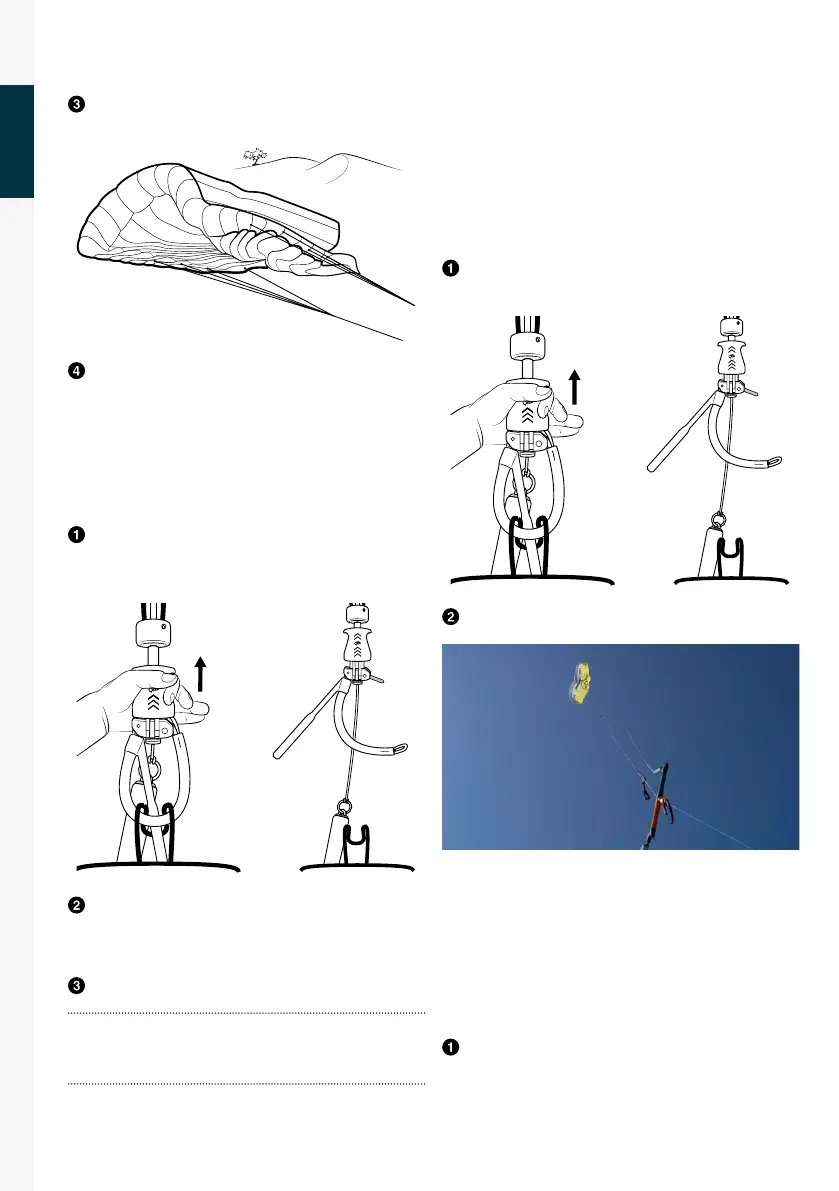 3

4

1

2

3

1

2

1