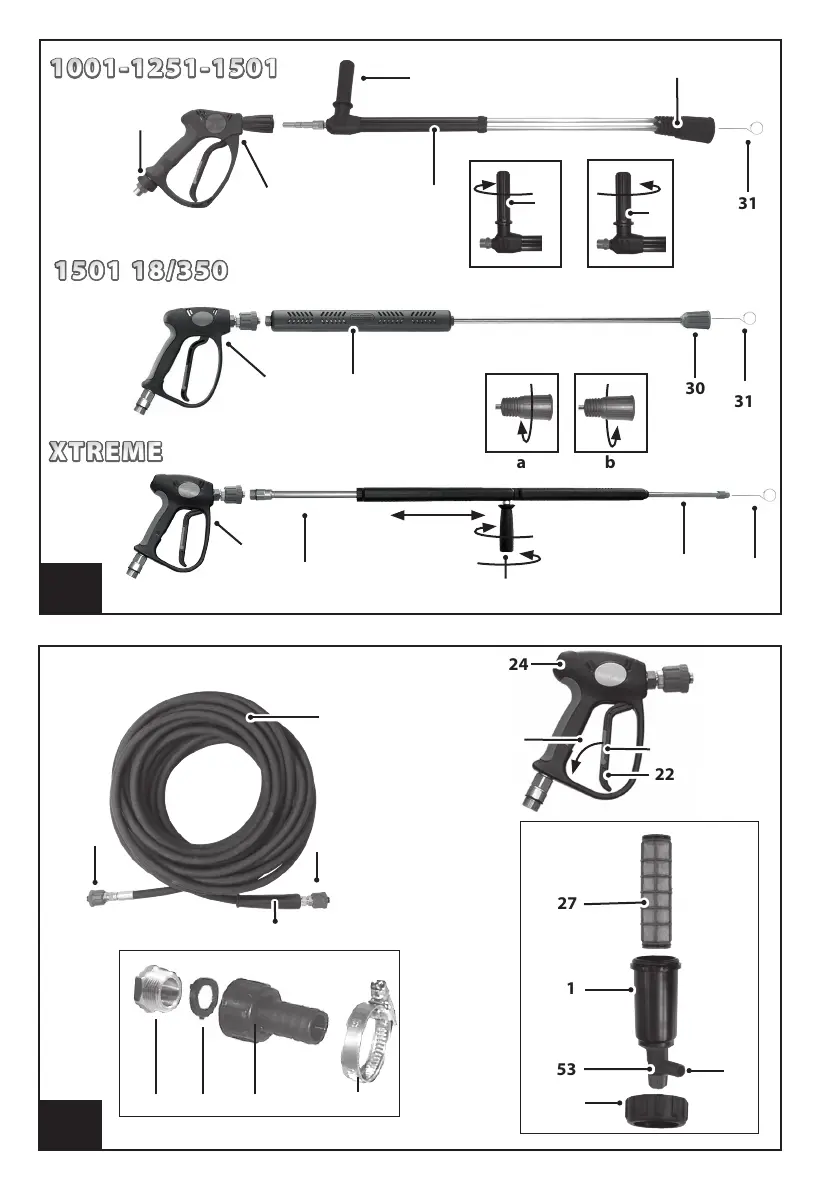 1001-1251-1501

31

1501 18/350

30

31

a

b

XTREME

24

22

27

1

53