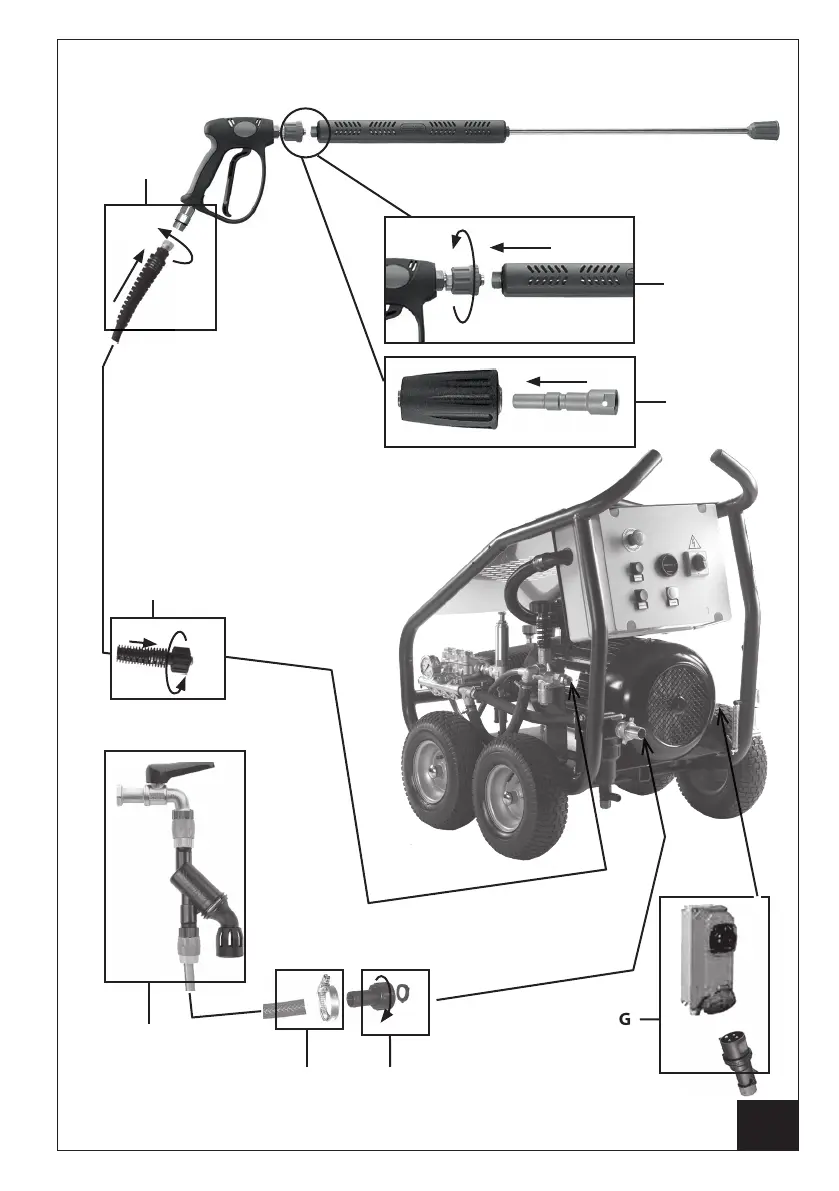 G