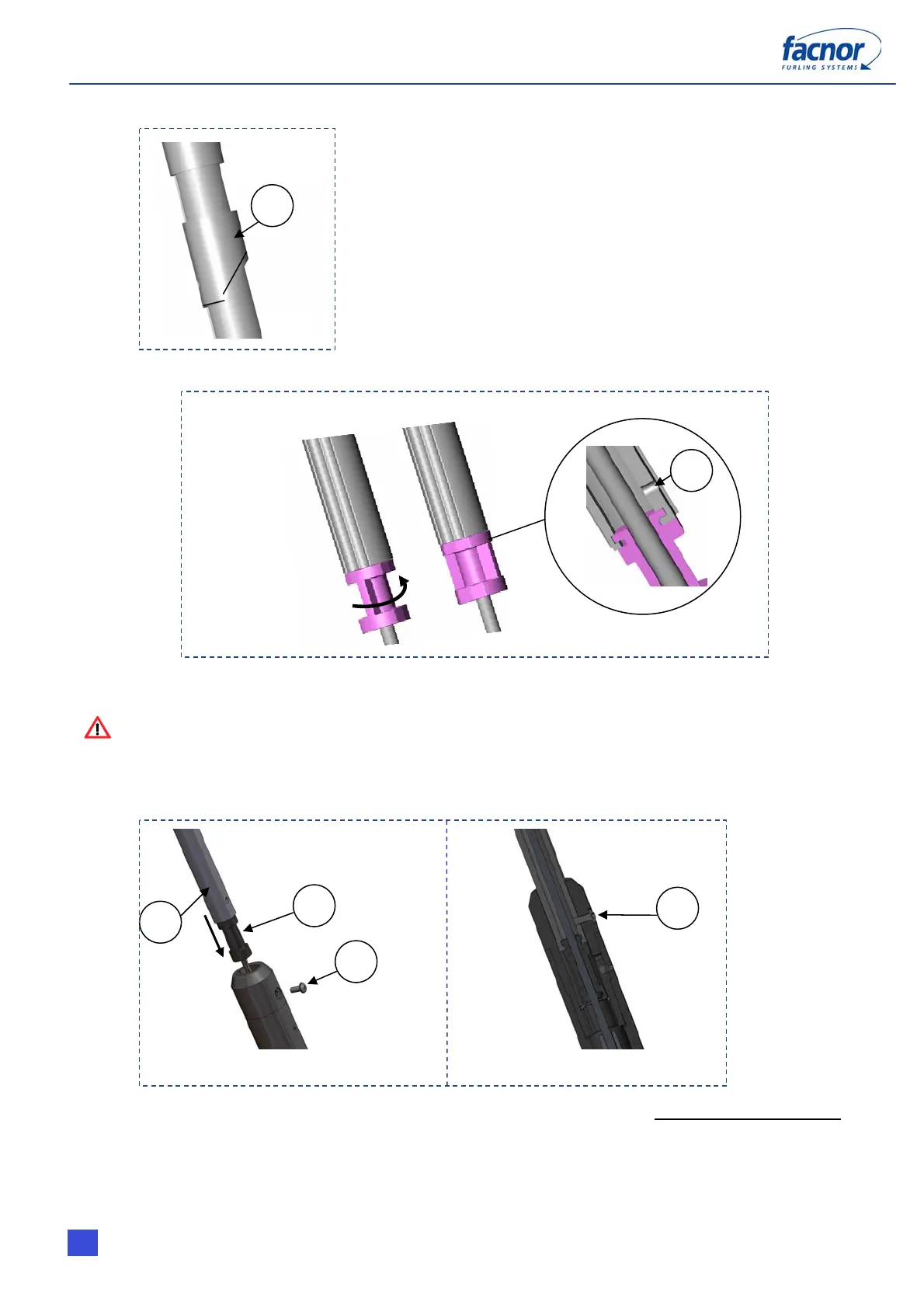 facnor
FURLING SYSTEMS