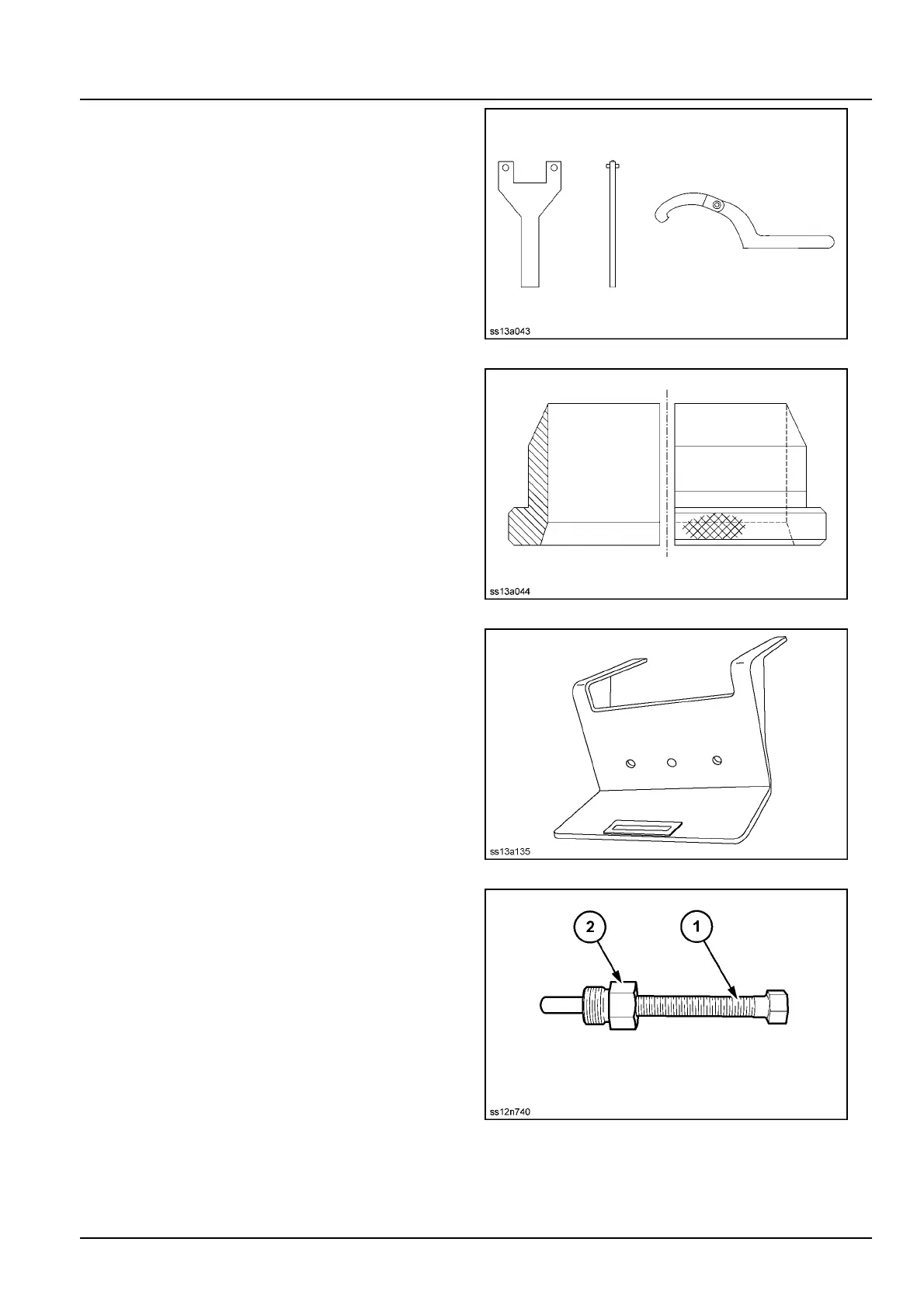 ss13a043

ss13a044

ss13a135

2
1

ss12n740