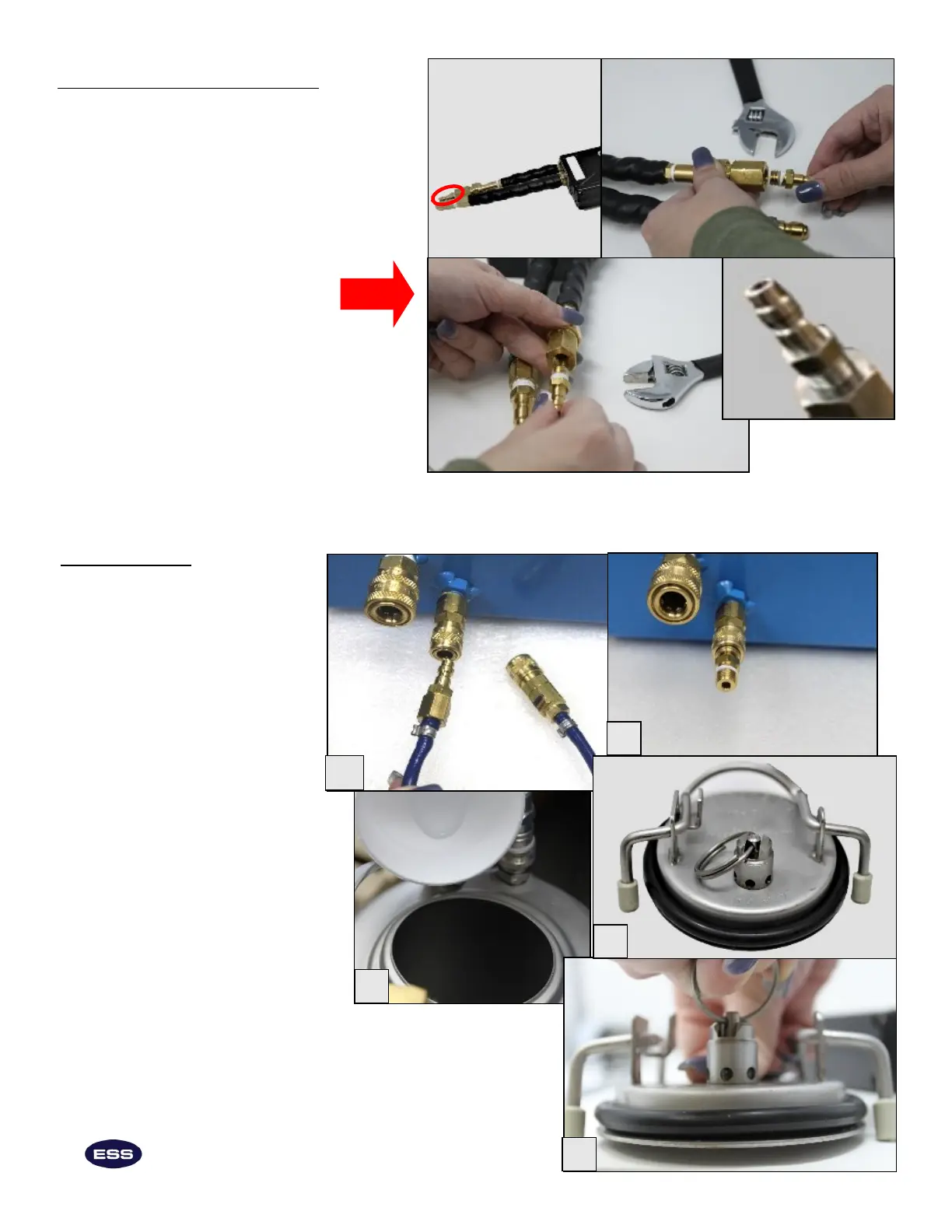 ESS