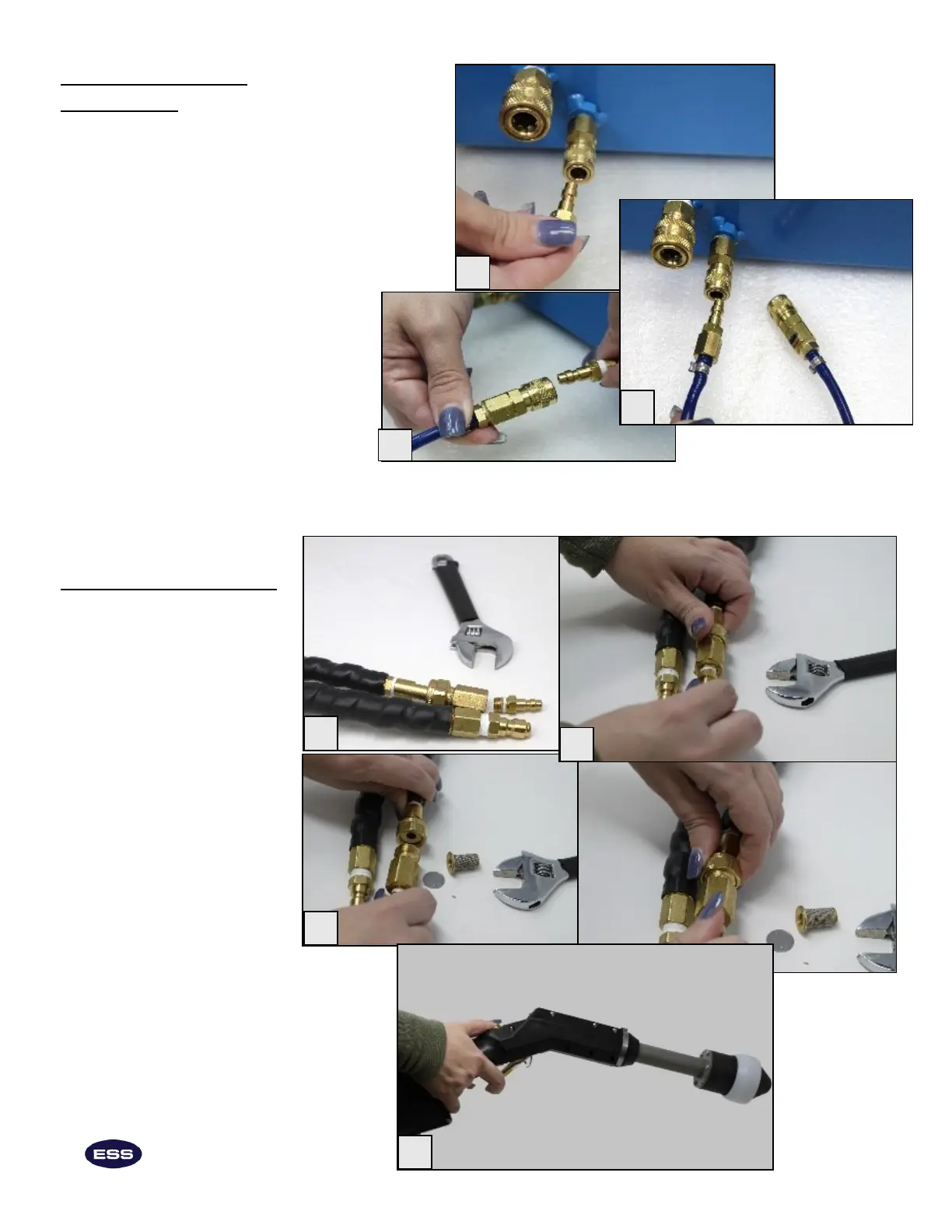 ESS