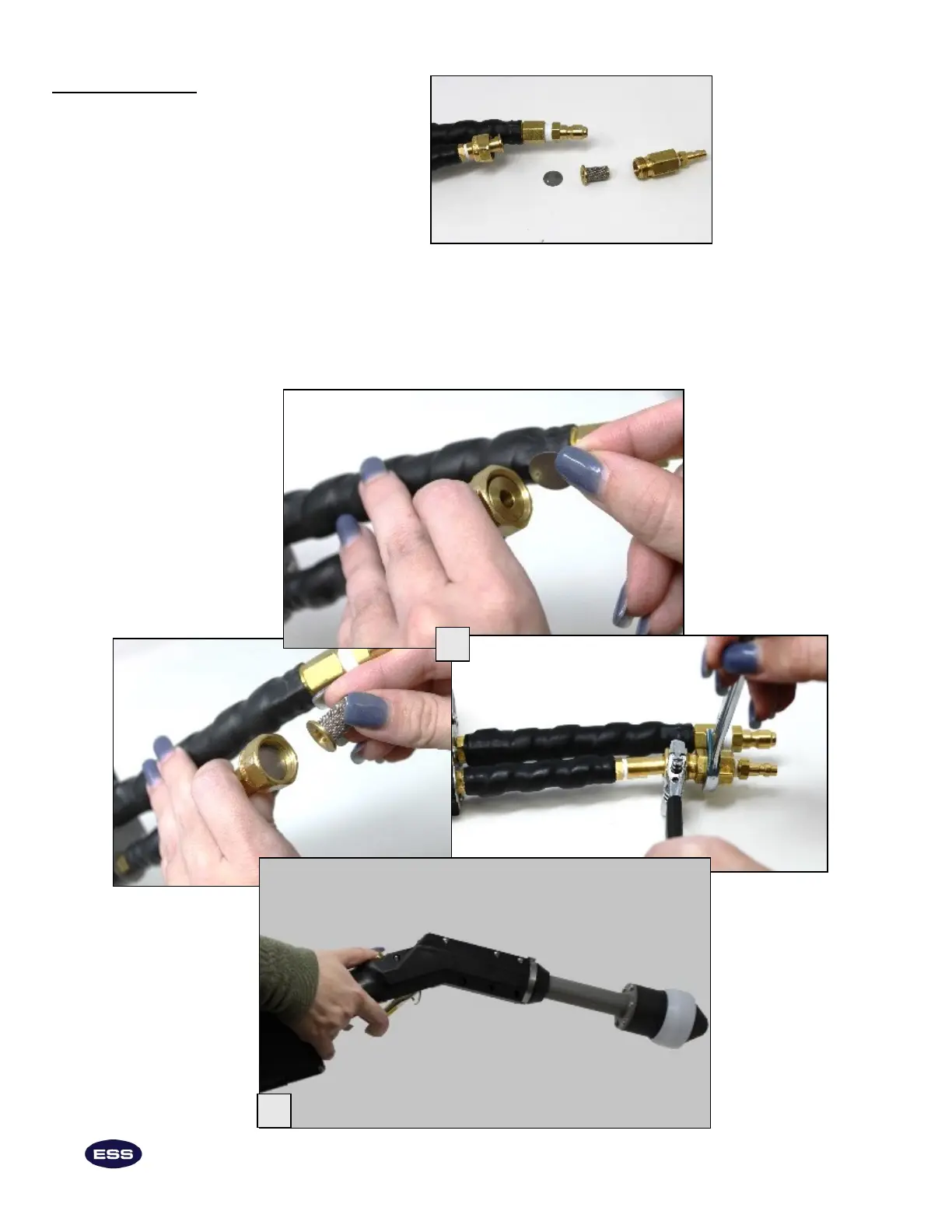 ESS