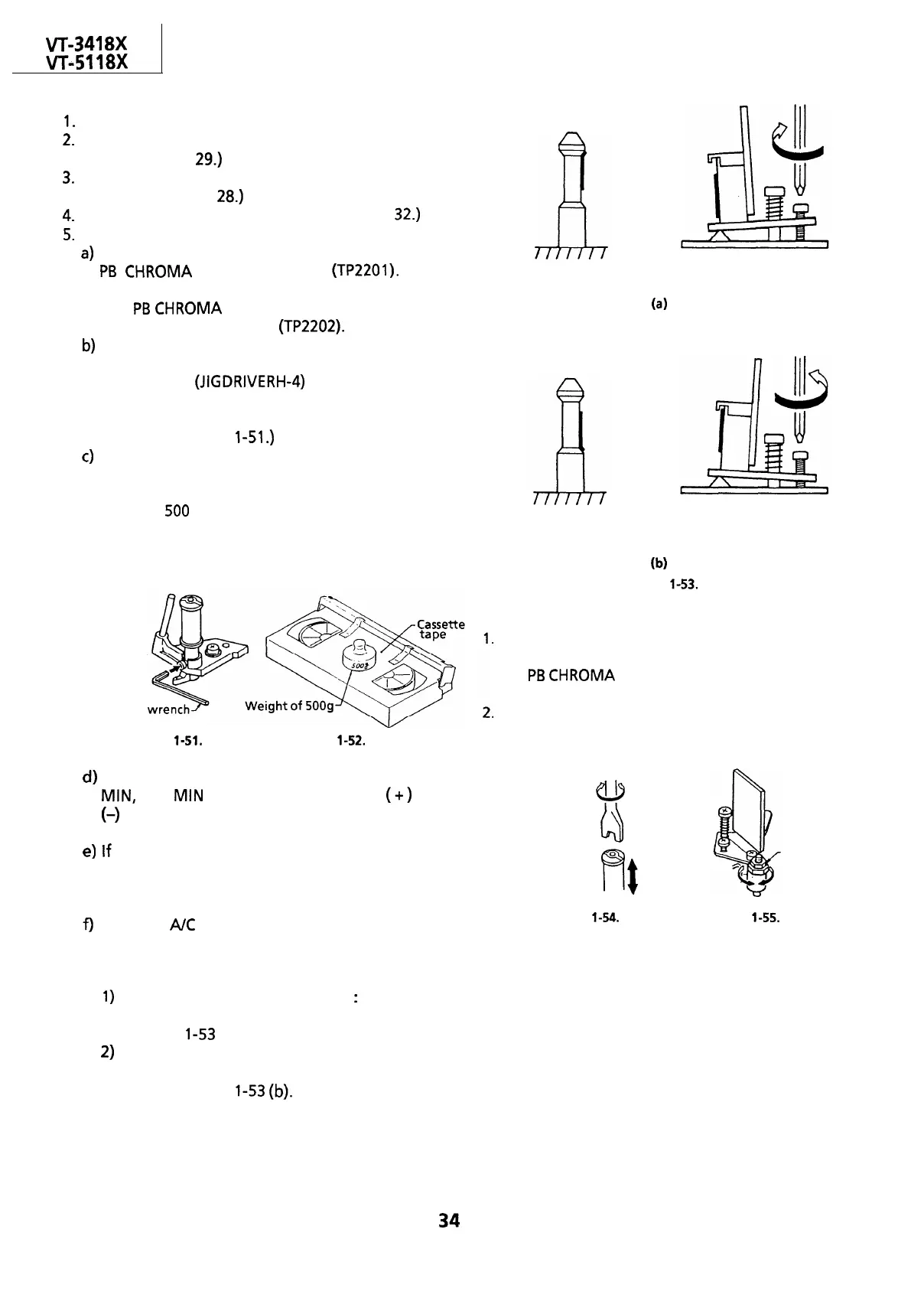 VT-3418X
VT-5118X

1.
2.
29.)
3.
28.)
4. 32.)
5.
a)
PB CHROMA (TP2201).

PB CHROMA
(TP2202).
b)

(JIGDRIVERH-4)

1-51.)
c)

500

wrench
Weight of 500g
Cassette tape
500g
1-51. 1-52.

d)
MIN, MIN (+)
(–)

e) If

f) A/C

1) :

1-53
2)

1-53 (b).

(a)

(b)
1-53.

1.

PB CHROMA

2.

1-54. 1-55.

34