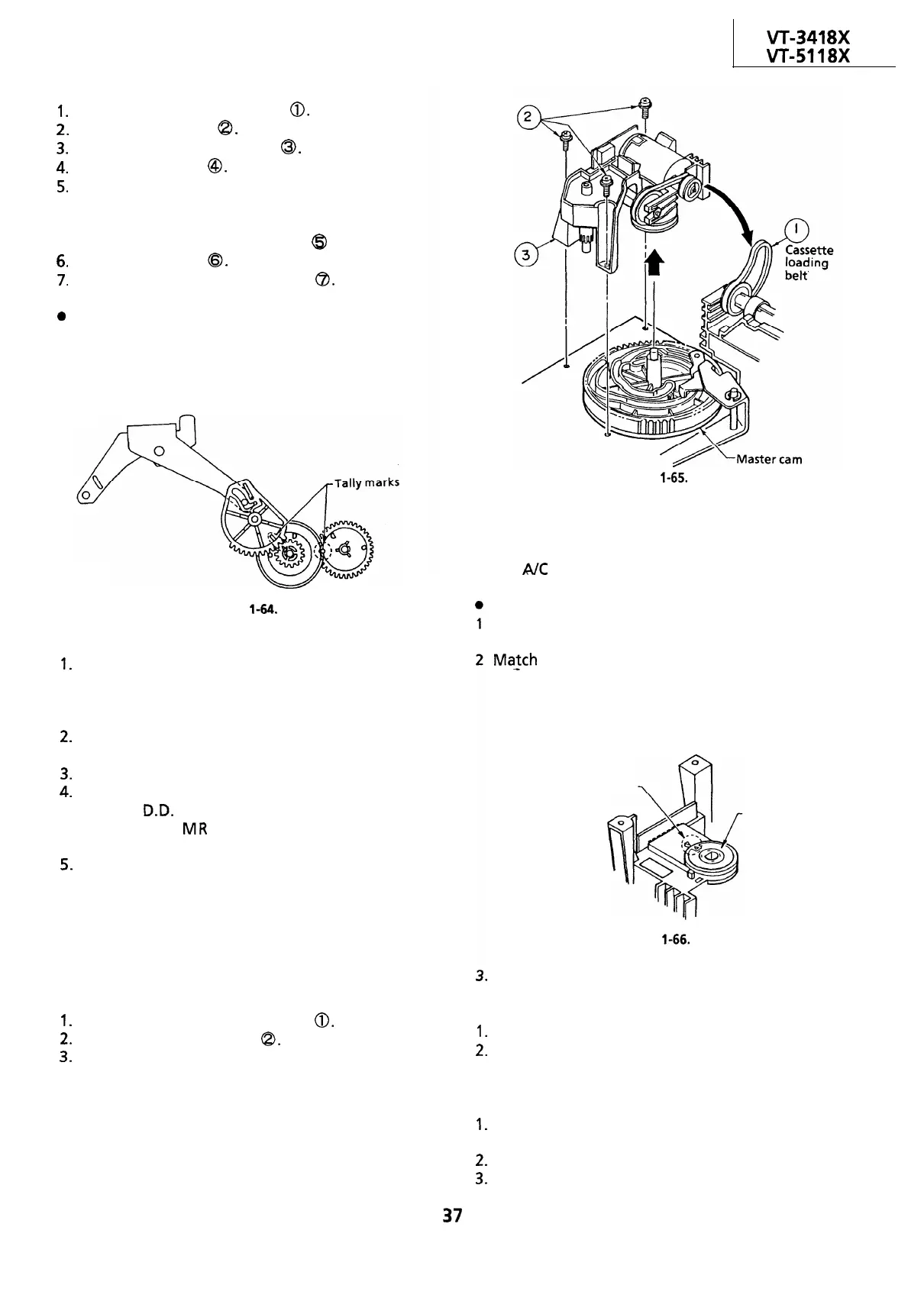 VT-3418X
VT-5118X

1. ①.
2. ②.
3. ③.
4. ④.
5.

⑤
6. ⑥.
7. ⑦.

•

Tally marks

1-64.

1.

2.

3.
4.
D.D.
MR

5.

1. ①.
2. ②.
3.

2
3
1
Cassette loading belt
Master cam
1-65.

A/C

•
1

2 Match

1-66.

3.

1.
2.

1.

2.
3.

37