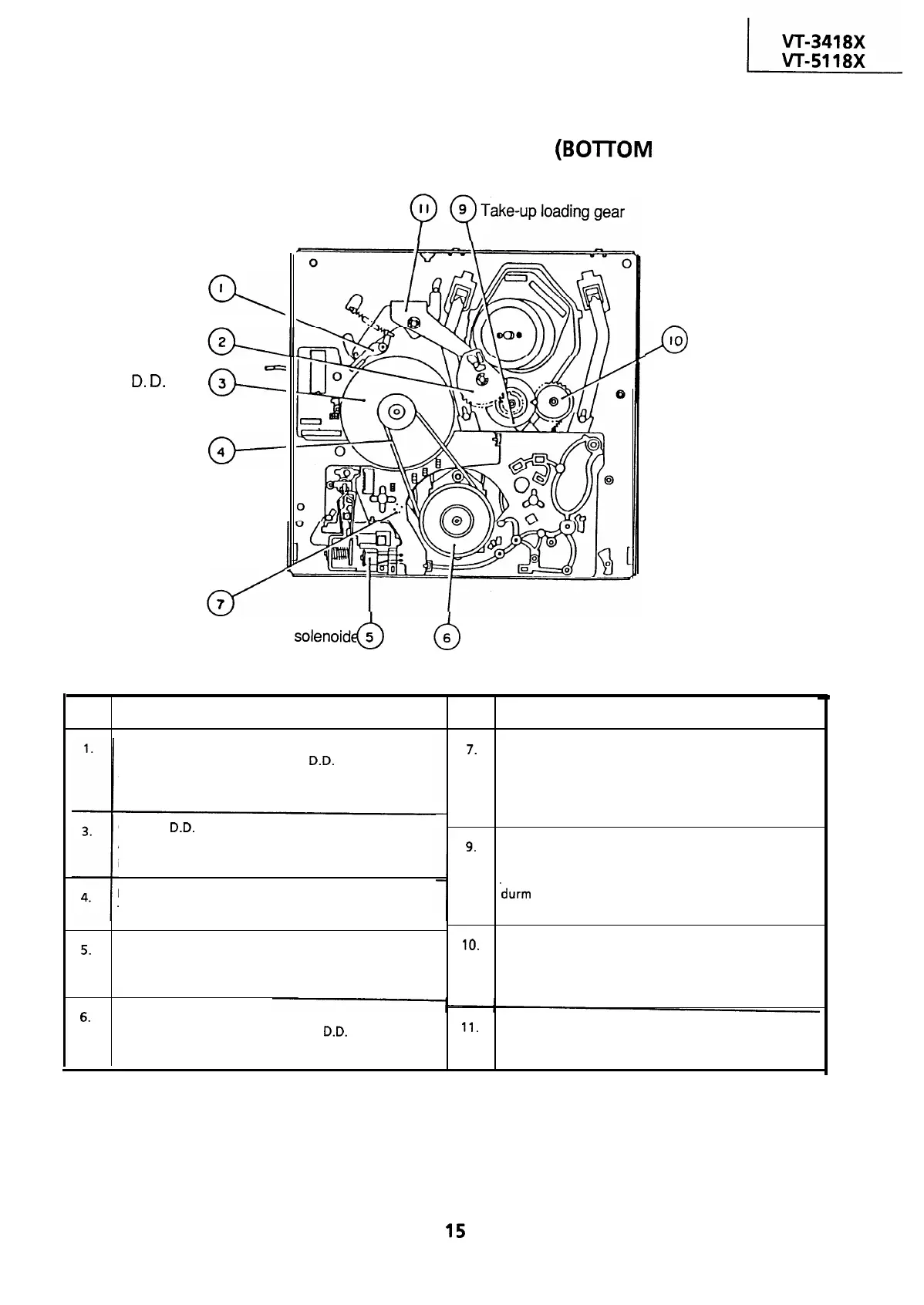 VT-3418X
VT-5118X

(BOTTOM

11 9 Take-up loading gear

1

2

D.D. 3

4

10

7

solenoide 5 6

| | | | |
|---|---|---|---|
| 1. | D.D. | 7. | |
| 3. | D.D. | 9. | durm |
| 4. | | | |
| 5. | | 10. | |
| 6. | D.D. | 11. | |

15