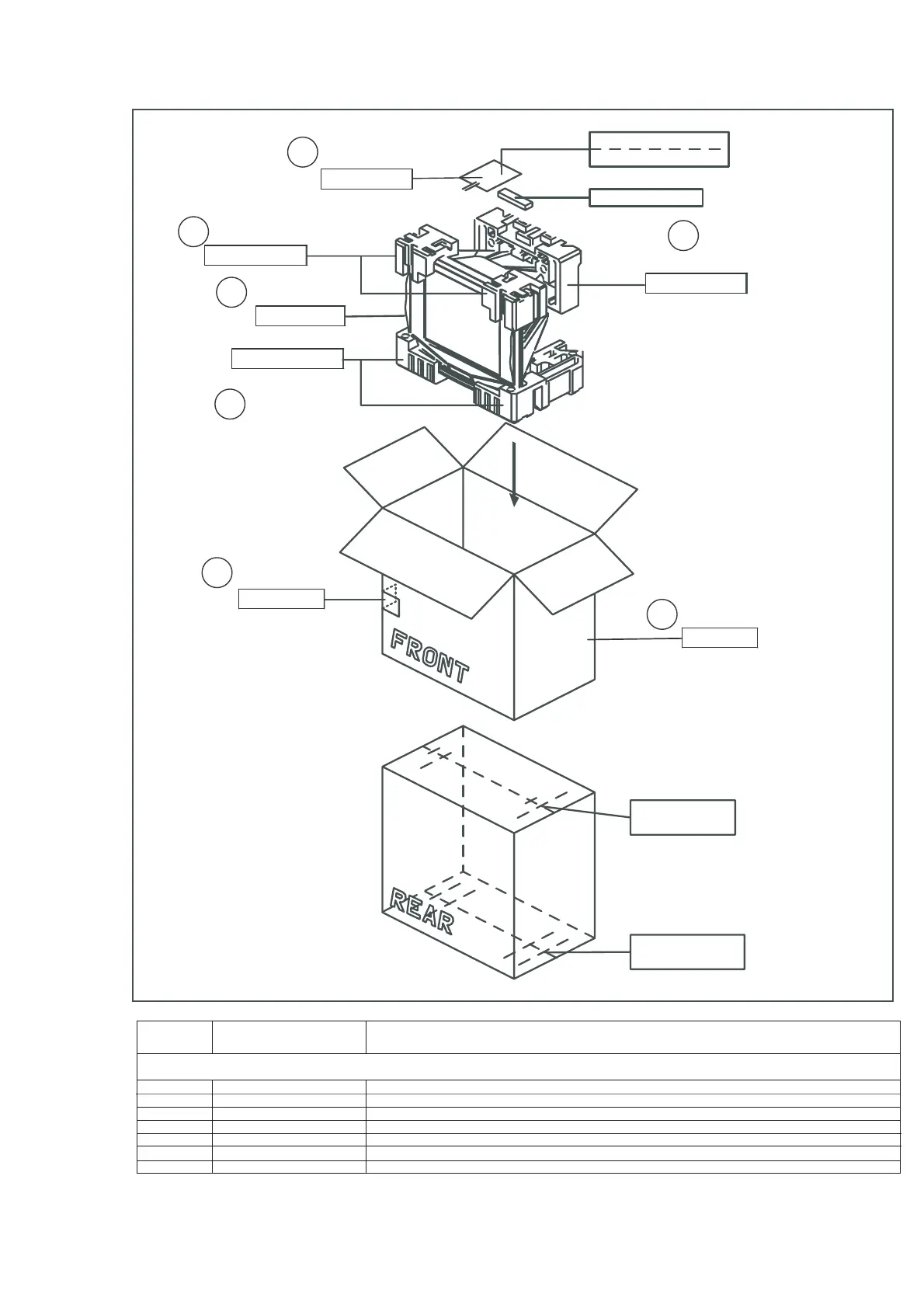 FRONT

REAR