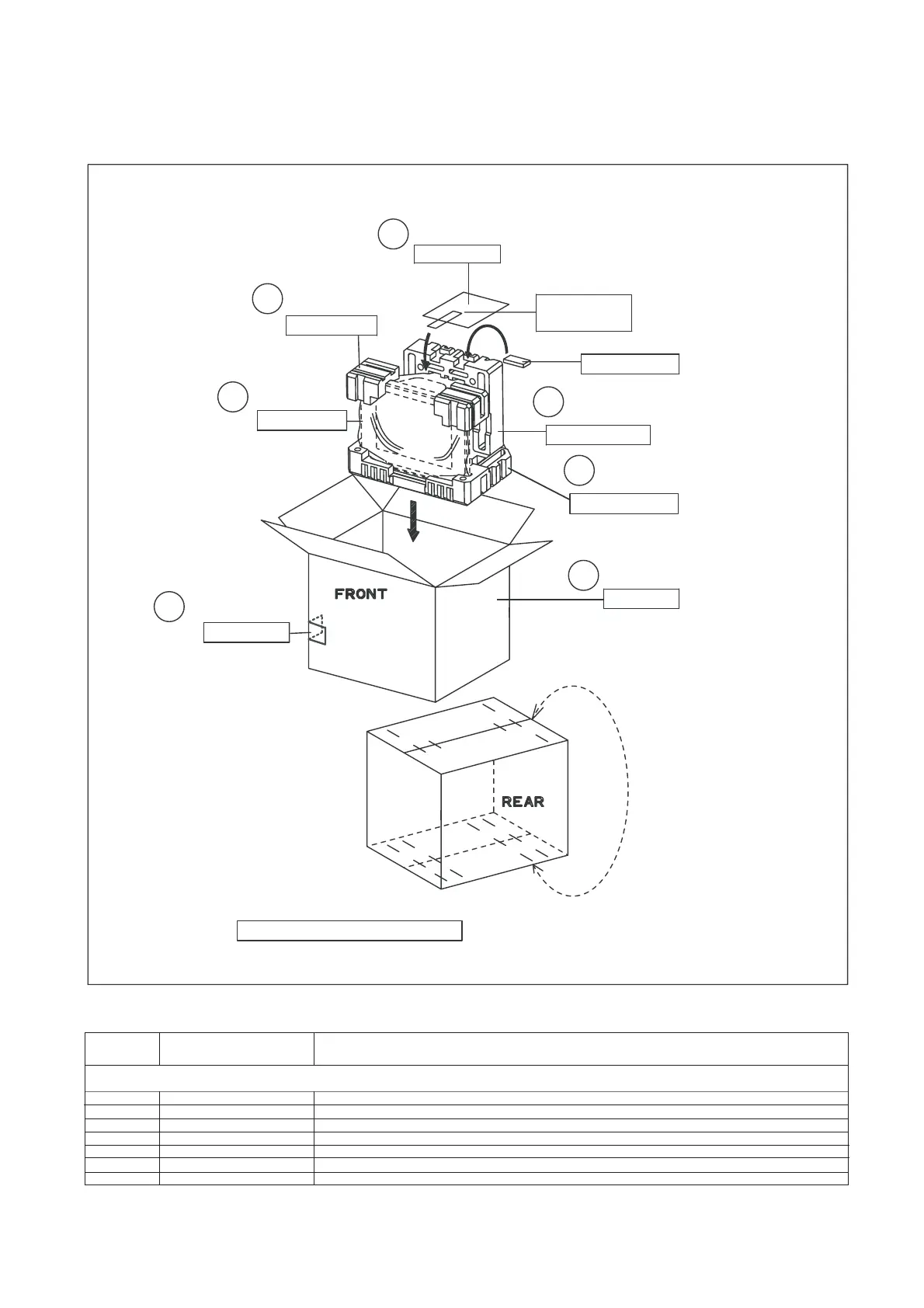 FRONT

REAR