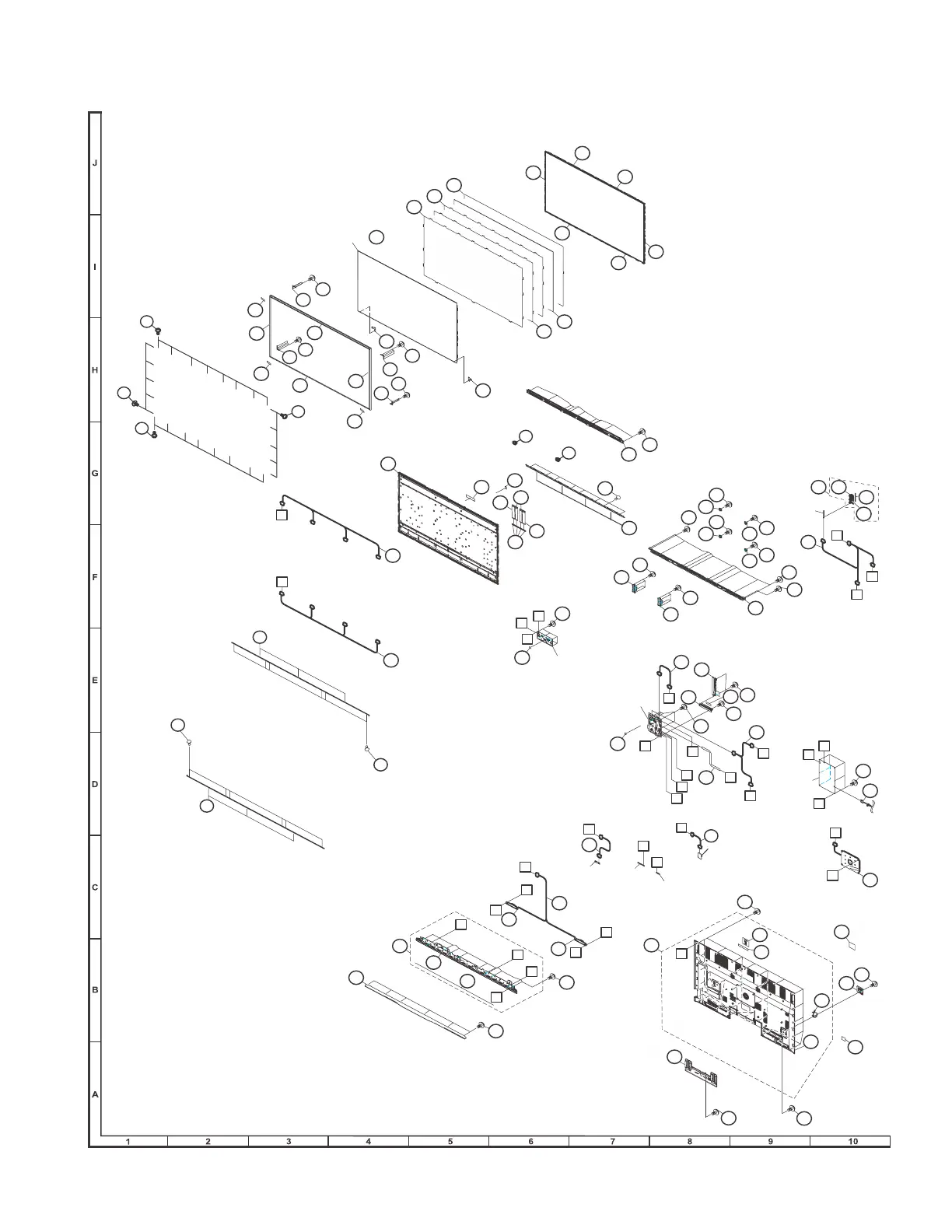 J

I

H

G

F

E

D

C

B

A

1 2 3 4 5 6 7 8 9 10