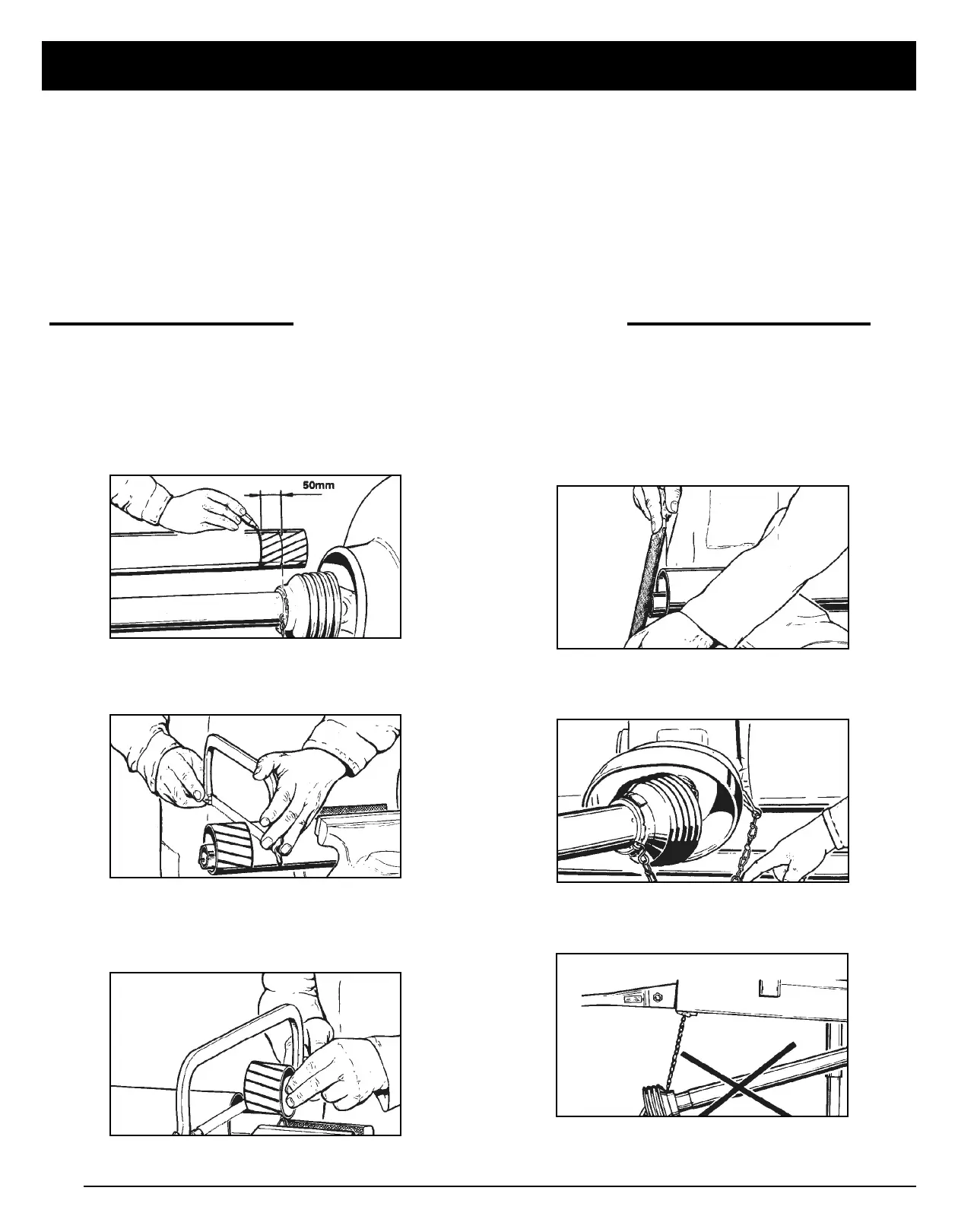 50mm