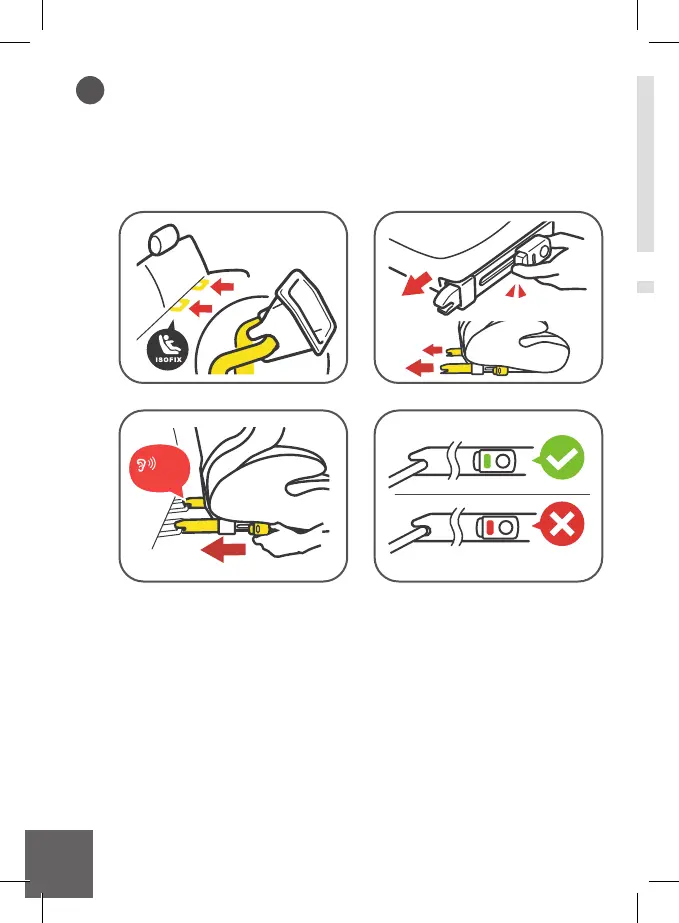 ISOFIX